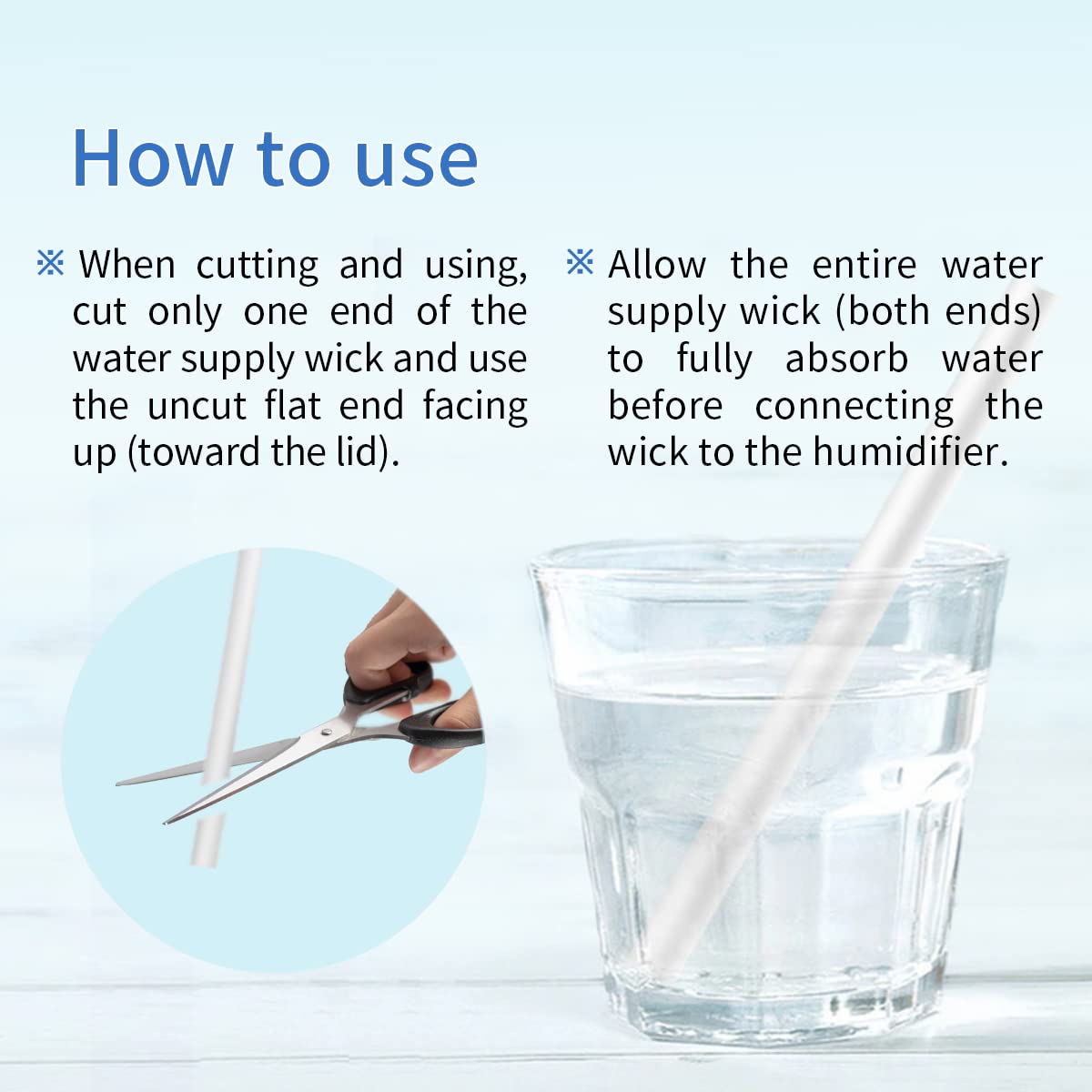 How to use

※ When cutting and using, cut only one end of the water supply wick and use the uncut flat end facing up (toward the lid).

※ Allow the entire water supply wick (both ends) to fully absorb water before connecting the wick to the humidifier.