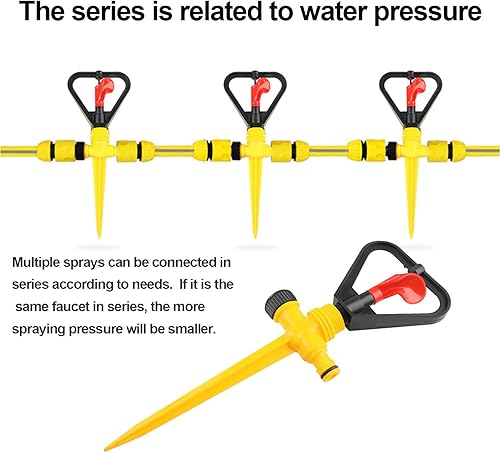 The series is related to water pressure

Multiple sprays can be connected in series according to needs. If it is the same faucet in series, the more spraying pressure will be smaller.