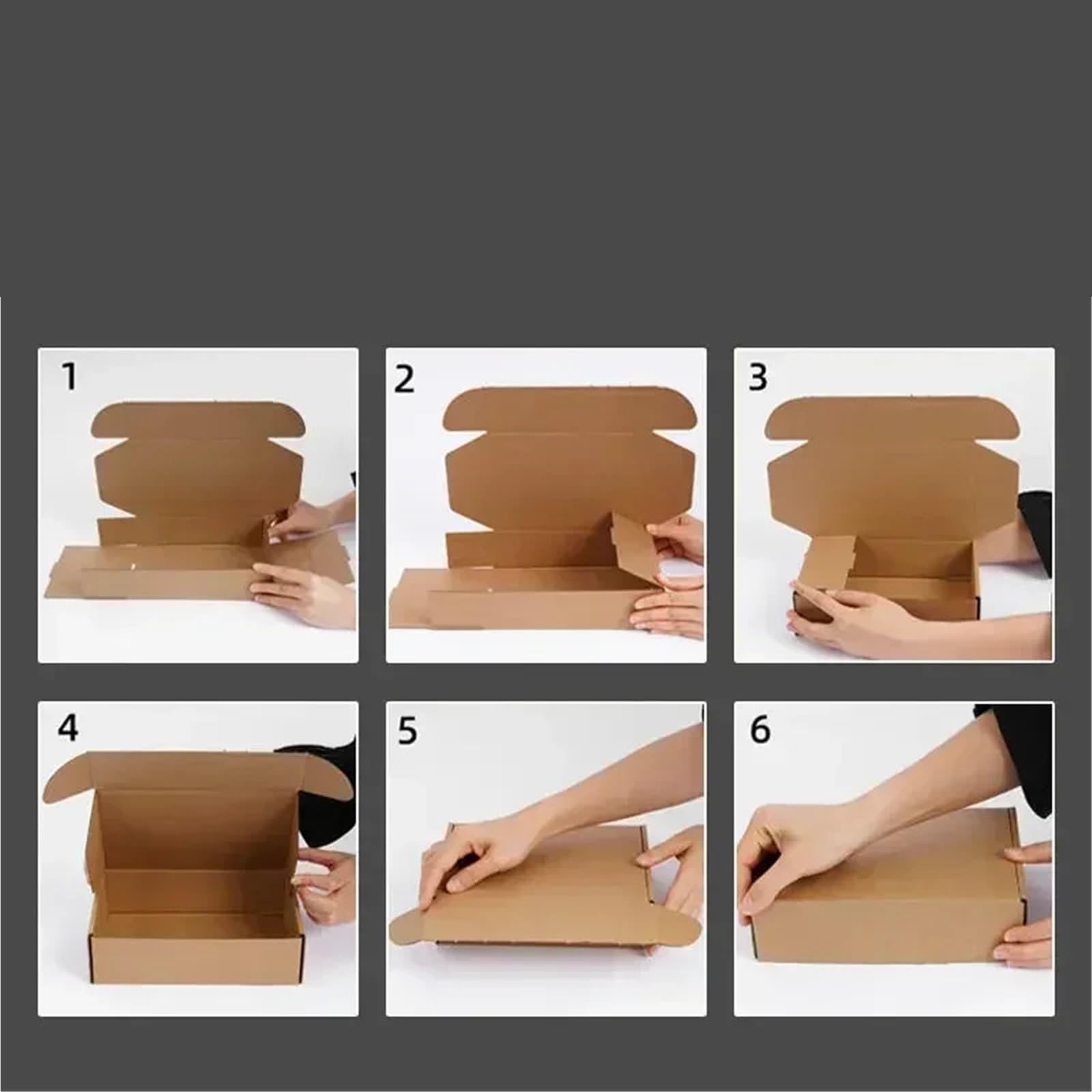 1

2

3

4

5

6