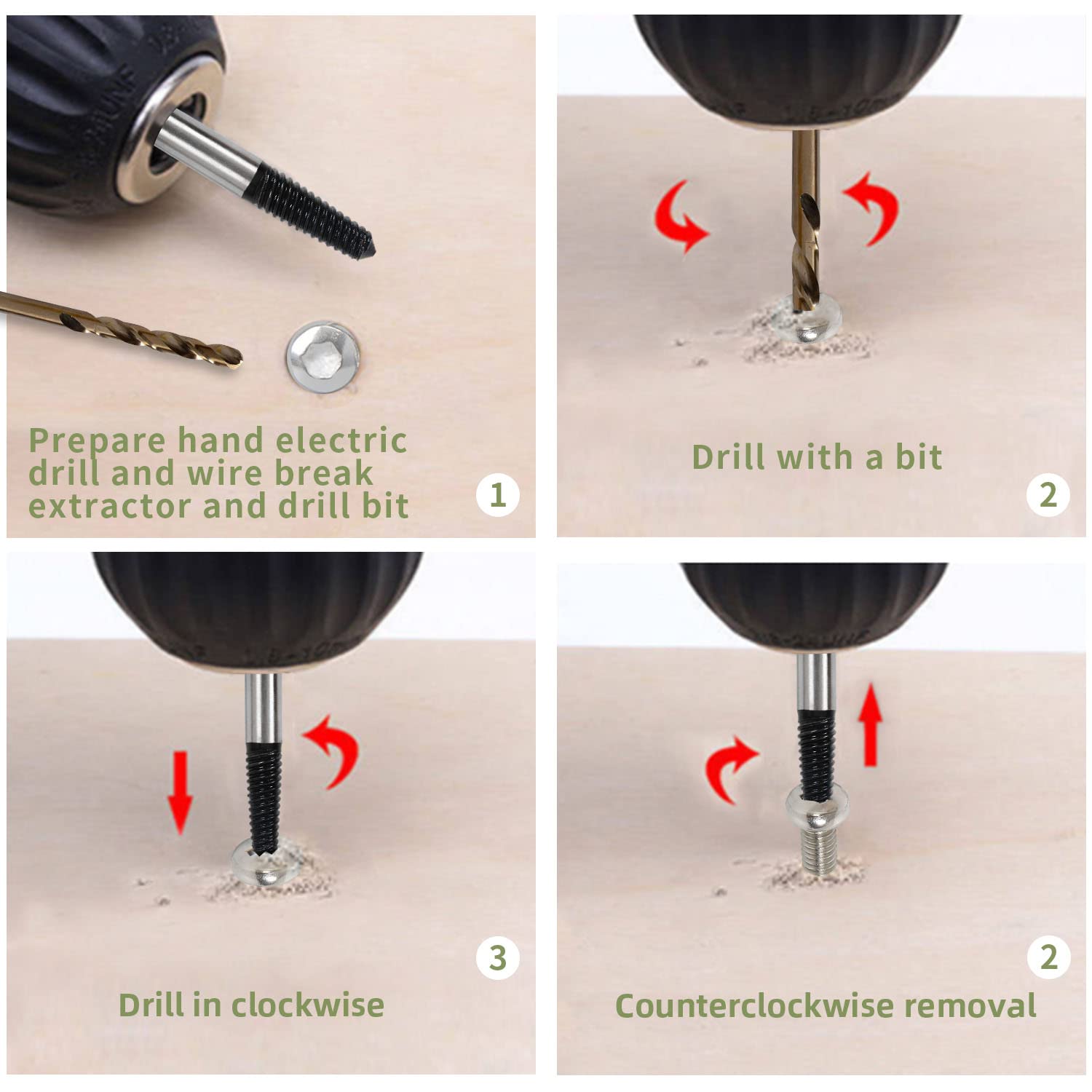 Prepare hand electric drill and wire break extractor and drill bit

1

Drill with a bit

2

3

Drill in clockwise

2

Counterclockwise removal