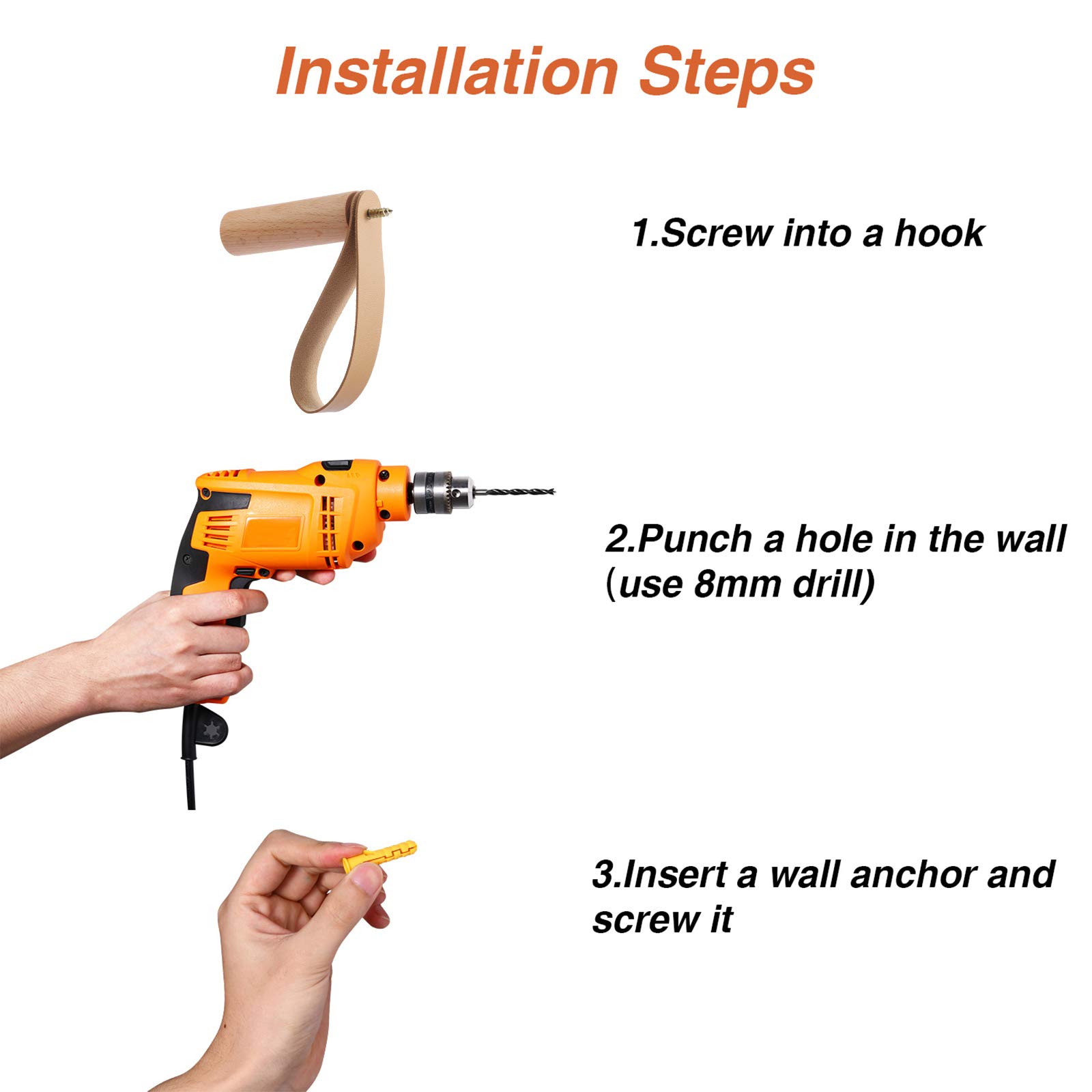 Installation Steps

1.Screw into a hook

2.Punch a hole in the wall (use 8mm drill)

3.Insert a wall anchor and screw it