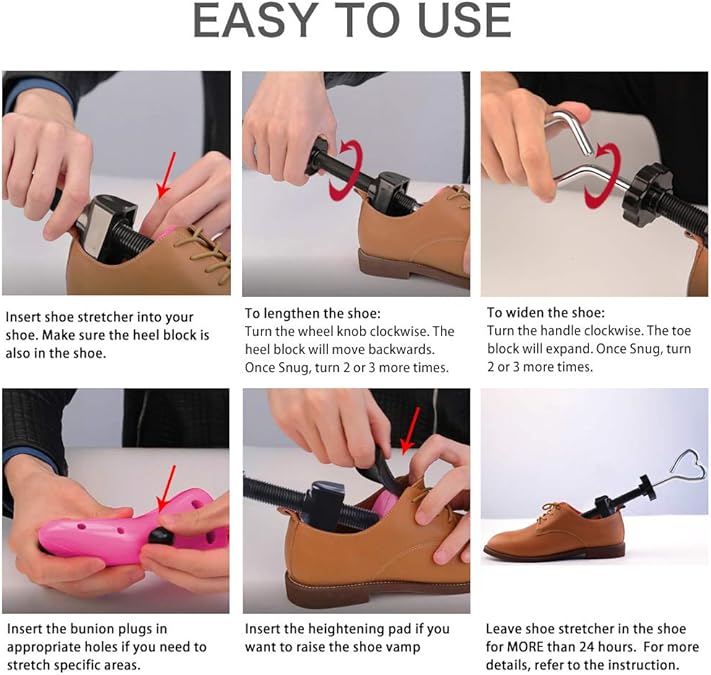 EASY TO USE

Insert shoe stretcher into your shoe. Make sure the heel block is also in the shoe.

To lengthen the shoe:
Turn the wheel knob clockwise. The heel block will move backwards. Once Snug, turn 2 or 3 more times.

To widen the shoe:
Turn the handle clockwise. The toe block will expand. Once Snug, turn 2 or 3 more times.

Insert the bunion plugs in appropriate holes if you need to stretch specific areas.

Insert the heightening pad if you want to raise the shoe vamp

Leave shoe stretcher in the shoe for MORE than 24 hours. For more details, refer to the instruction.