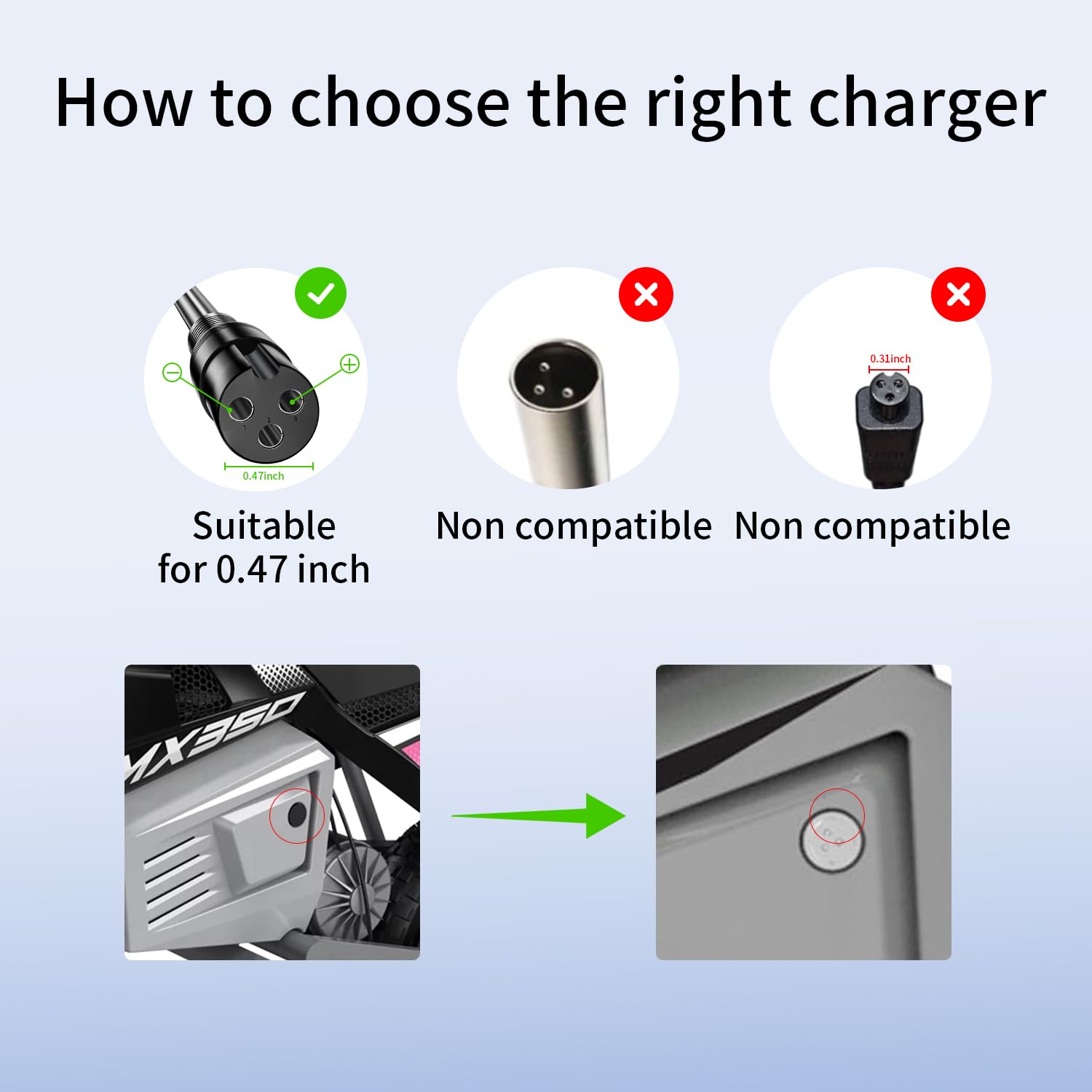 How to choose the right charger

0.47inch

Suitable for 0.47 inch

Non compatible

0.31inch

Non compatible

MX350