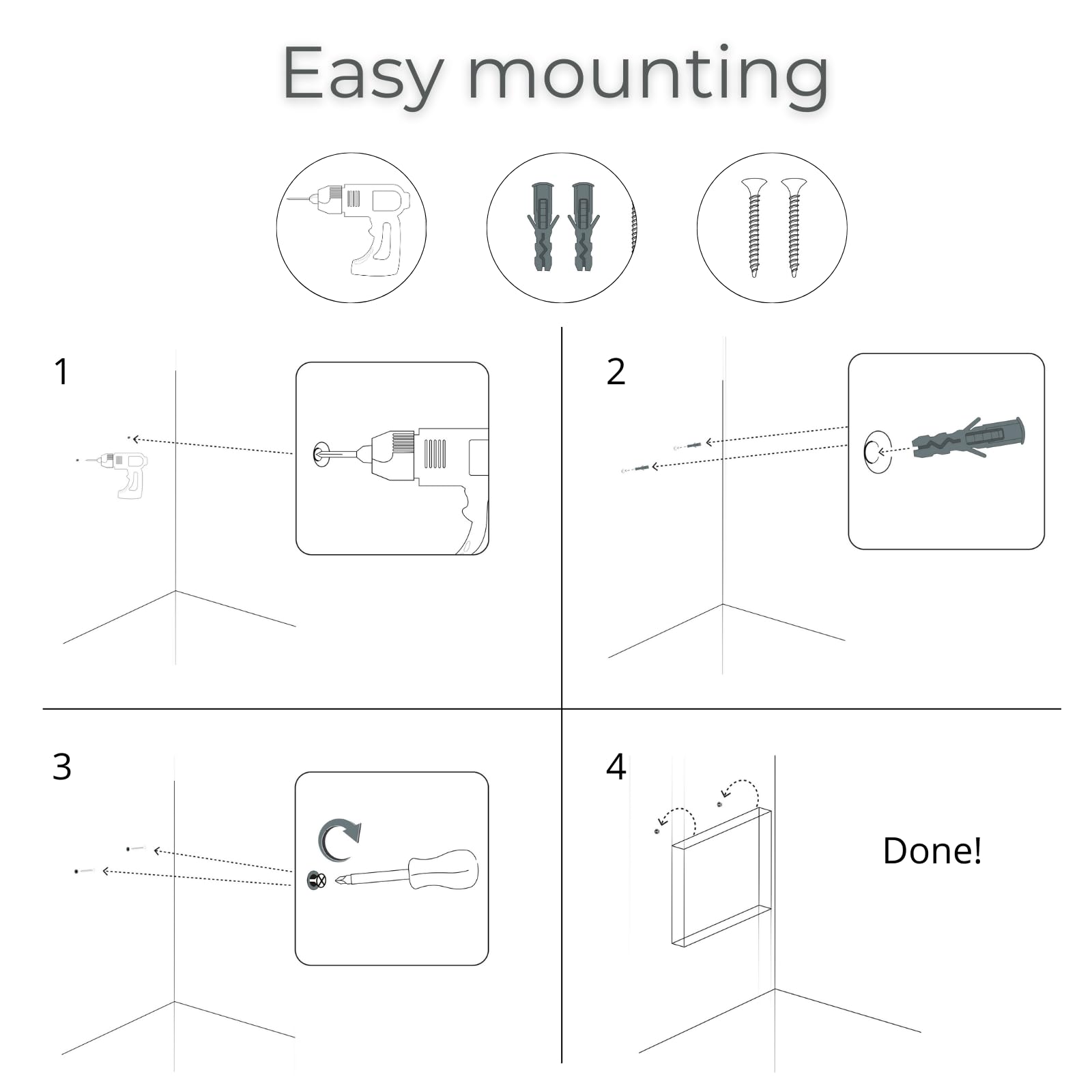 Easy mounting

1

2

3

4

Done!