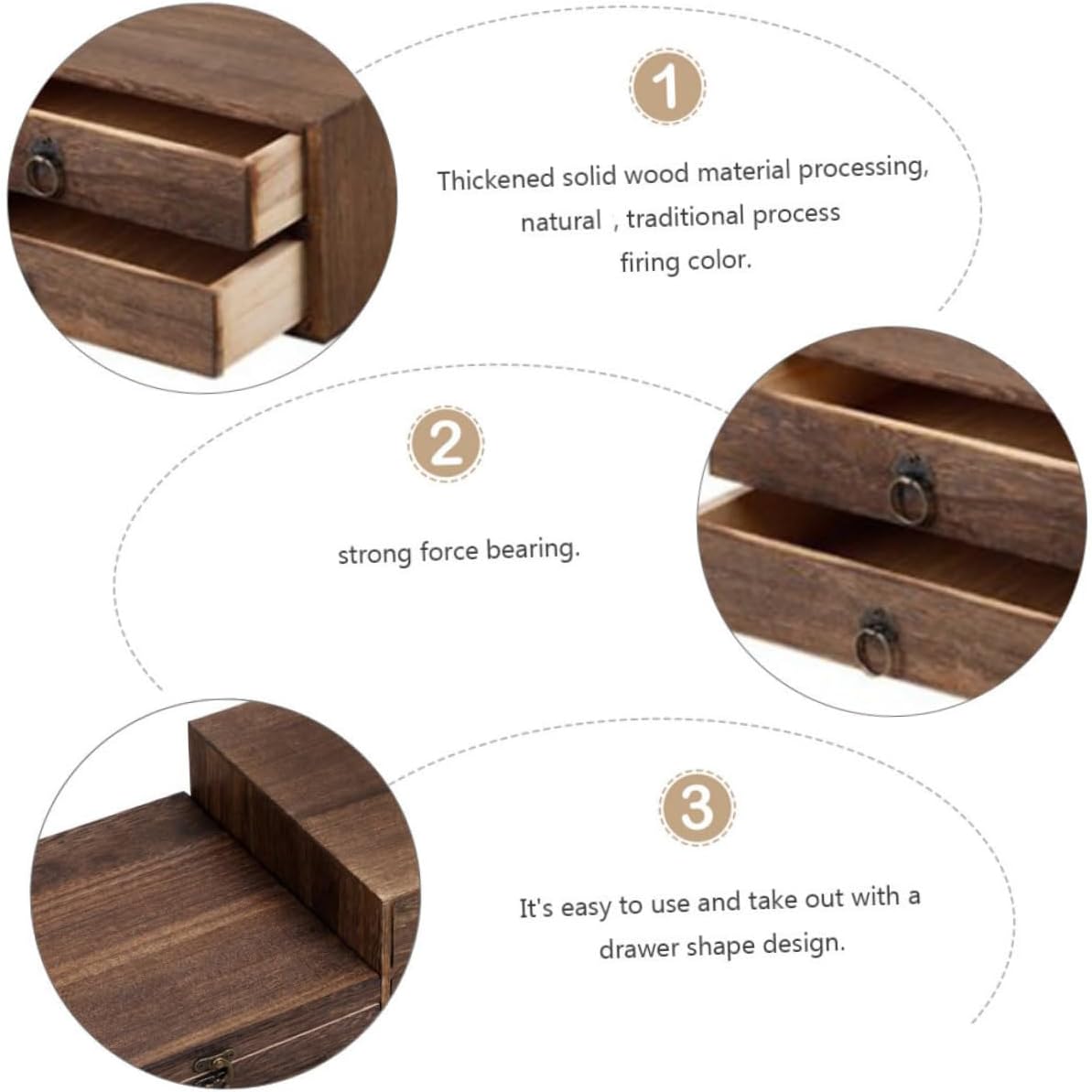 1

Thickened solid wood material processing, natural , traditional process firing color.

2

strong force bearing.

3

It's easy to use and take out with a drawer shape design.