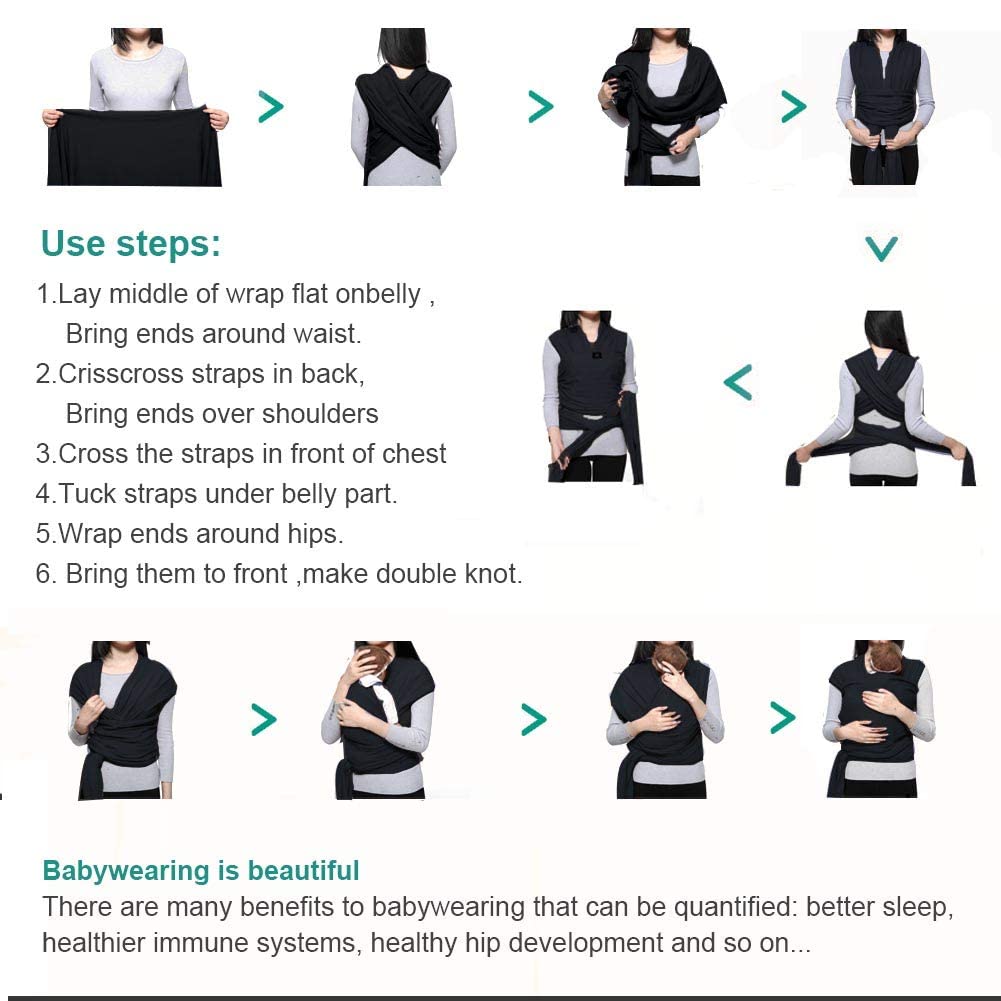 Use steps:

1.Lay middle of wrap flat onbelly , Bring ends around waist.
2.Crisscross straps in back, Bring ends over shoulders
3.Cross the straps in front of chest
4.Tuck straps under belly part.
5.Wrap ends around hips.
6. Bring them to front ,make double knot.

Babywearing is beautiful
There are many benefits to babywearing that can be quantified: better sleep, healthier immune systems, healthy hip development and so on...