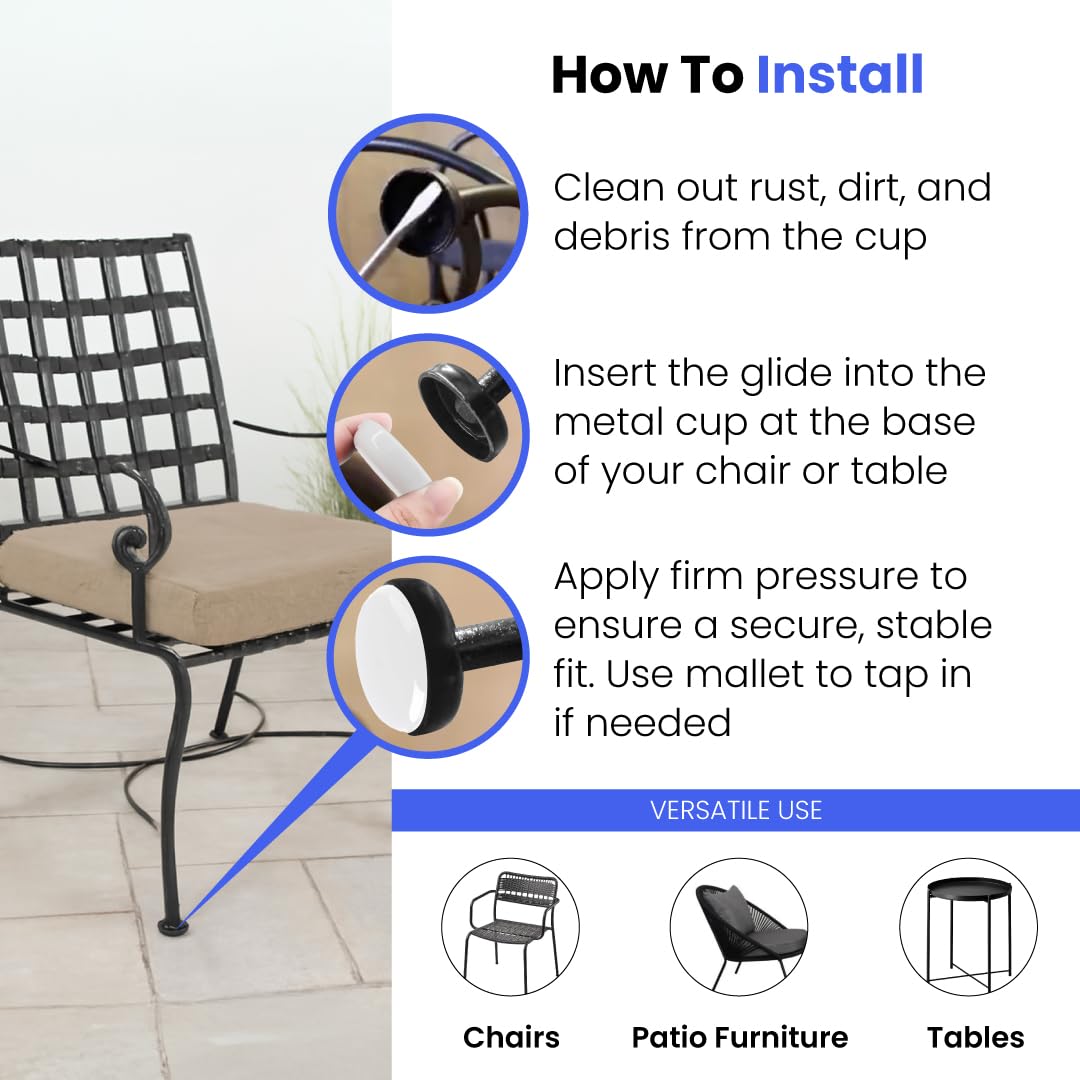 How To Install

Clean out rust, dirt, and debris from the cup

Insert the glide into the metal cup at the base of your chair or table

Apply firm pressure to ensure a secure, stable fit. Use mallet to tap in if needed

VERSATILE USE

Chairs

Patio Furniture

Tables