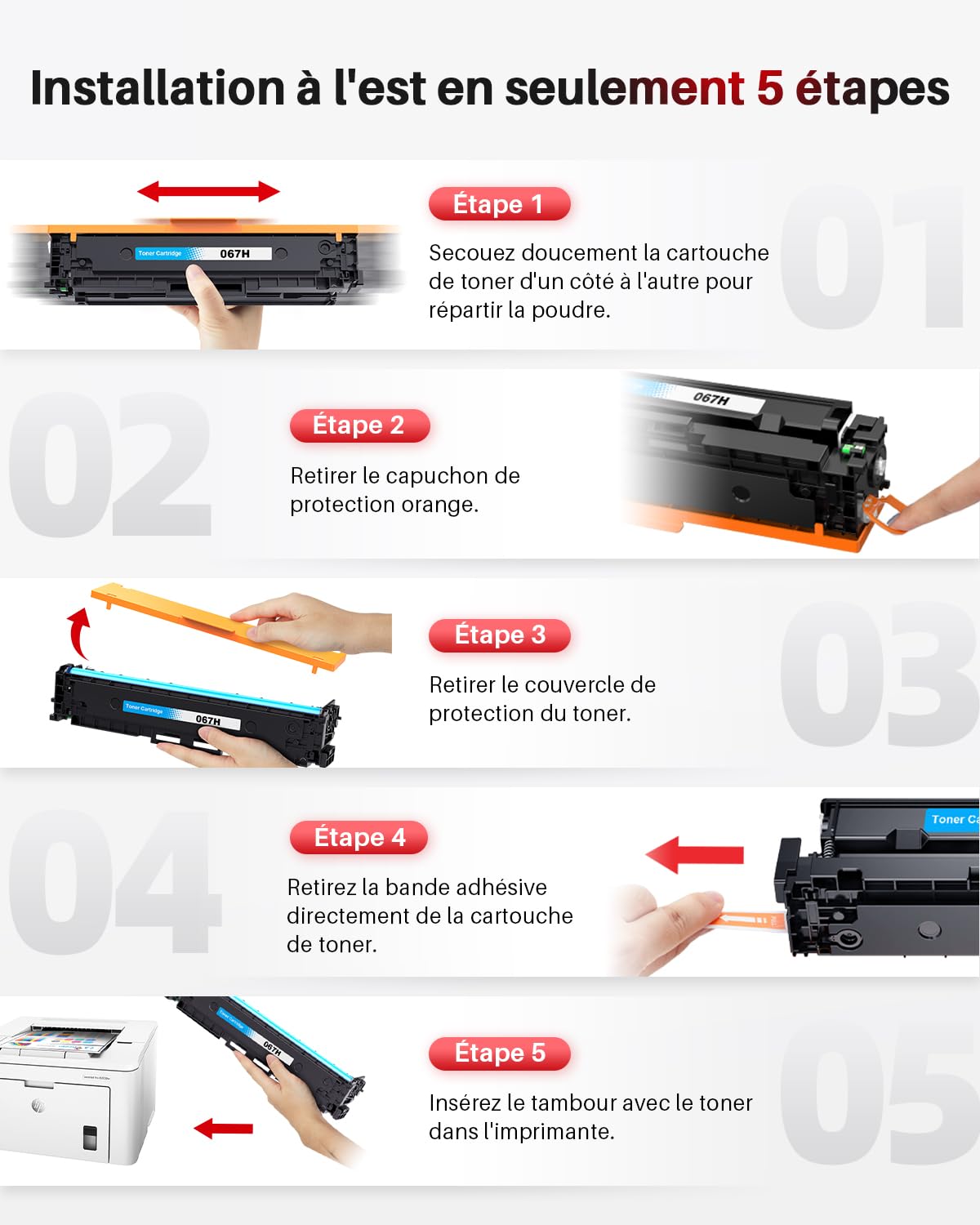 Installation à l'est en seulement 5 étapes

Toner Cartridge 067H

Étape 1

01

Secouez doucement la cartouche de toner d'un côté à l'autre pour répartir la poudre.

02

Étape 2

Retirer le capuchon de protection orange.

067H

Toner Cartridge 067H

Étape 3

03

Retirer le couvercle de protection du toner.

04

Étape 4

Retirez la bande adhésive directement de la cartouche de toner.

Toner Ca

Toner Cartridge 067H

Étape 5

05

Insérez le tambour avec le toner dans l'imprimante.