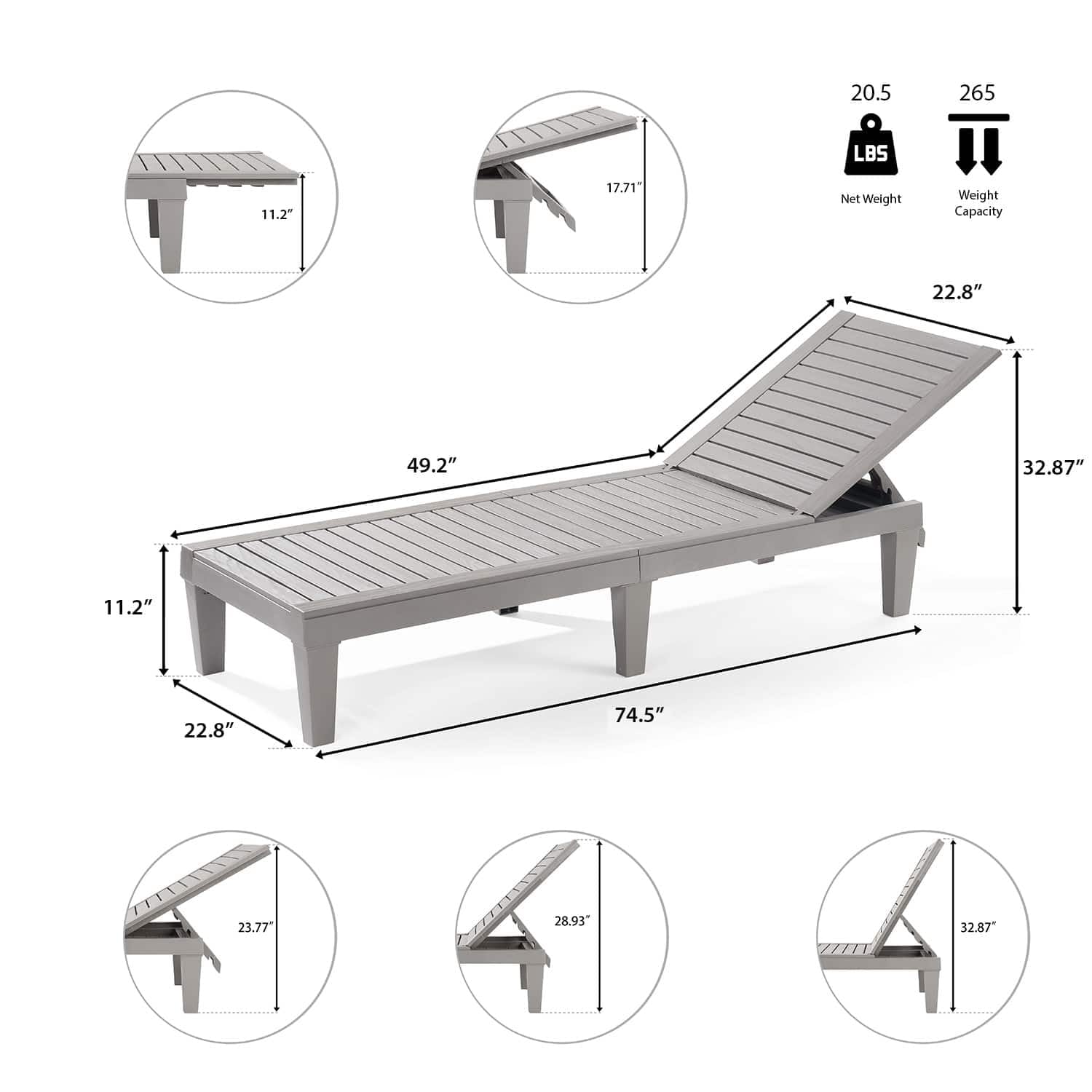 11.2″

17.71″

20.5
LBS
Net Weight

265
Weight Capacity

22.8″

49.2″

32.87″

11.2″

22.8″

74.5″

23.77″

28.93″

32.87″