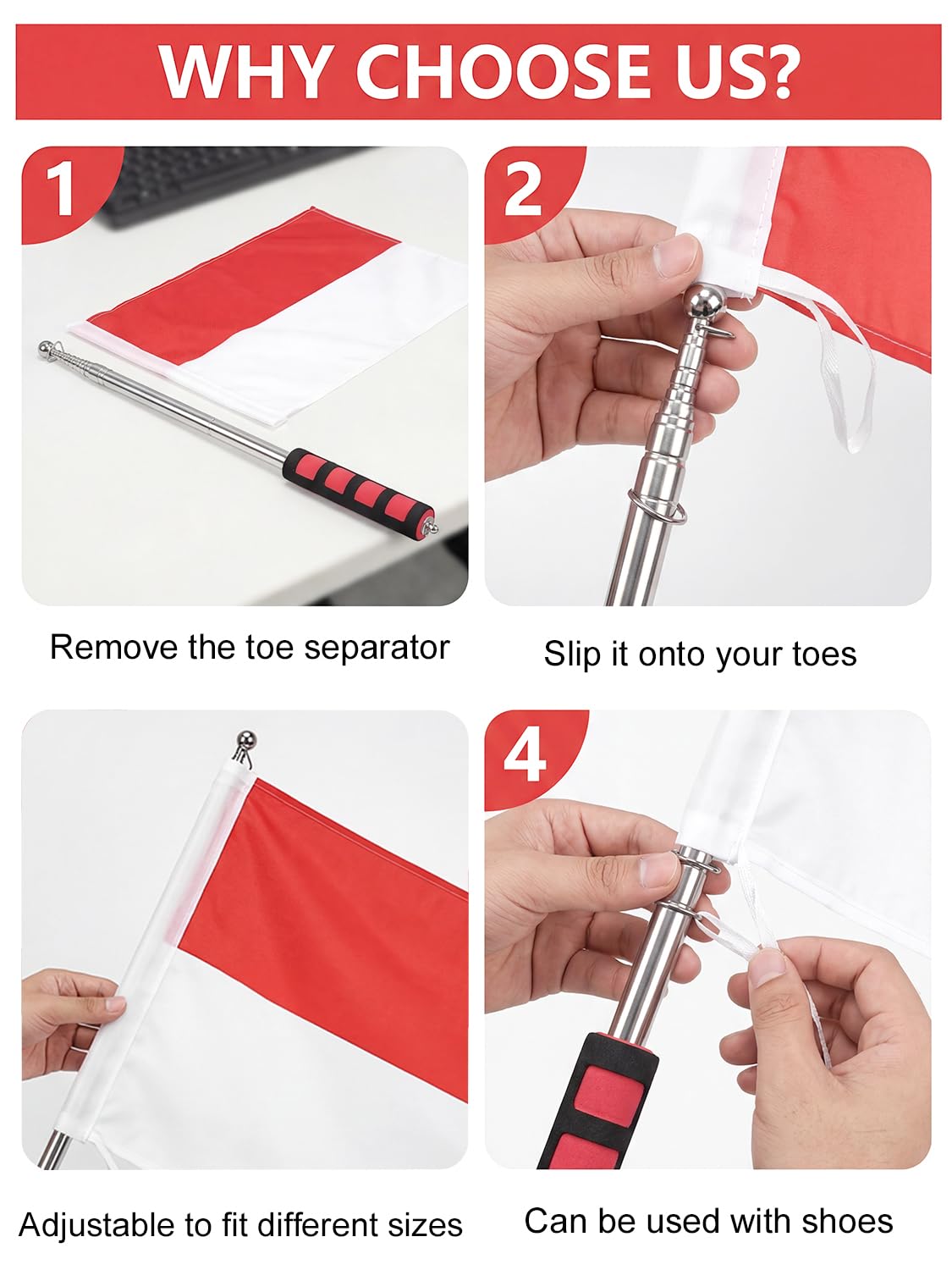 WHY CHOOSE US?

1

Remove the toe separator

2

Slip it onto your toes

Adjustable to fit different sizes

4

Can be used with shoes