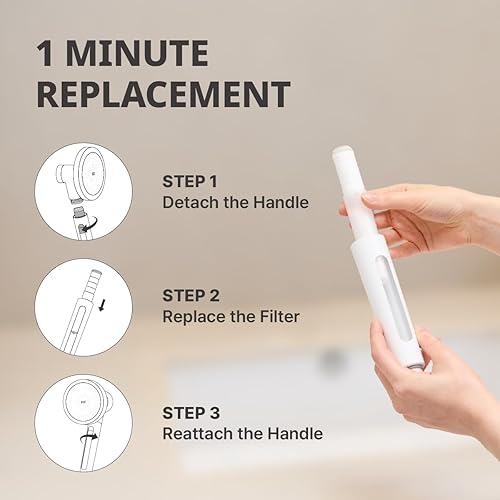 1 MINUTE REPLACEMENT

STEP 1
Detach the Handle

STEP 2
Replace the Filter

STEP 3
Reattach the Handle