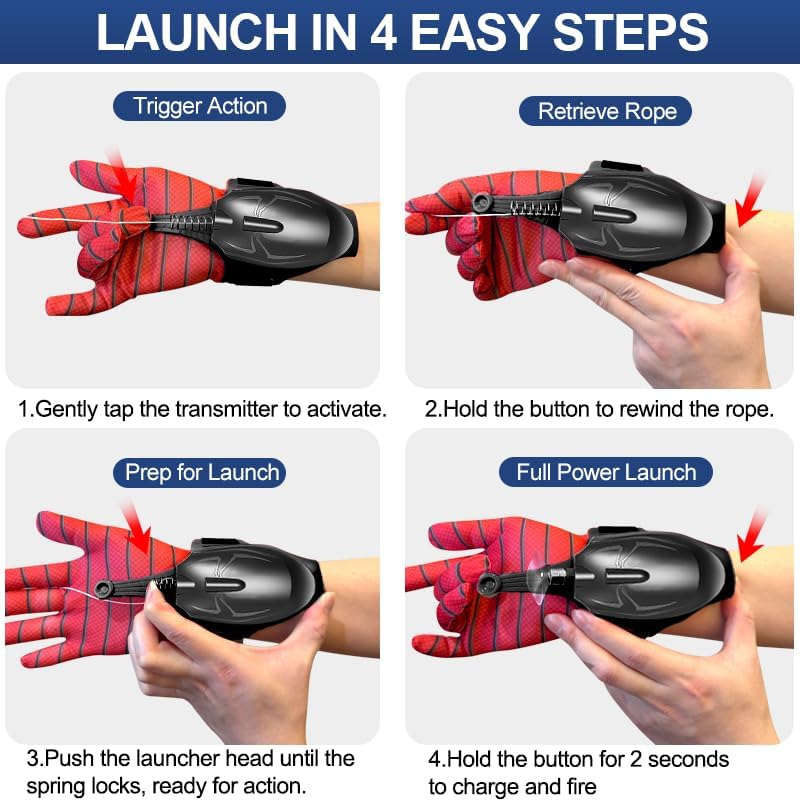 LAUNCH IN 4 EASY STEPS

Trigger Action

1.Gently tap the transmitter to activate.

Retrieve Rope

2.Hold the button to rewind the rope.

Prep for Launch

3.Push the launcher head until the spring locks, ready for action.

Full Power Launch

4.Hold the button for 2 seconds to charge and fire