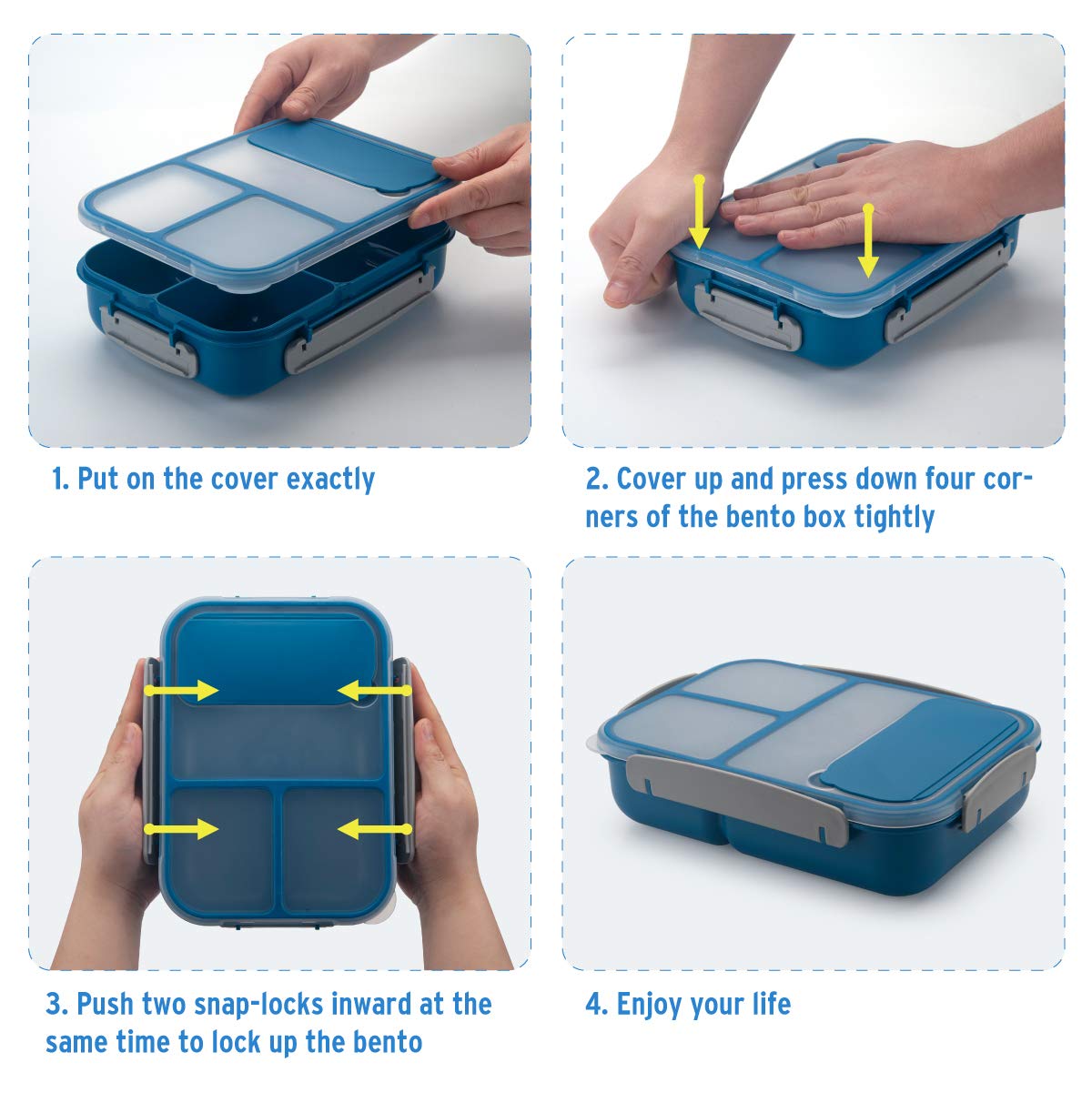 1. Put on the cover exactly

2. Cover up and press down four corners of the bento box tightly

3. Push two snap-locks inward at the same time to lock up the bento

4. Enjoy your life