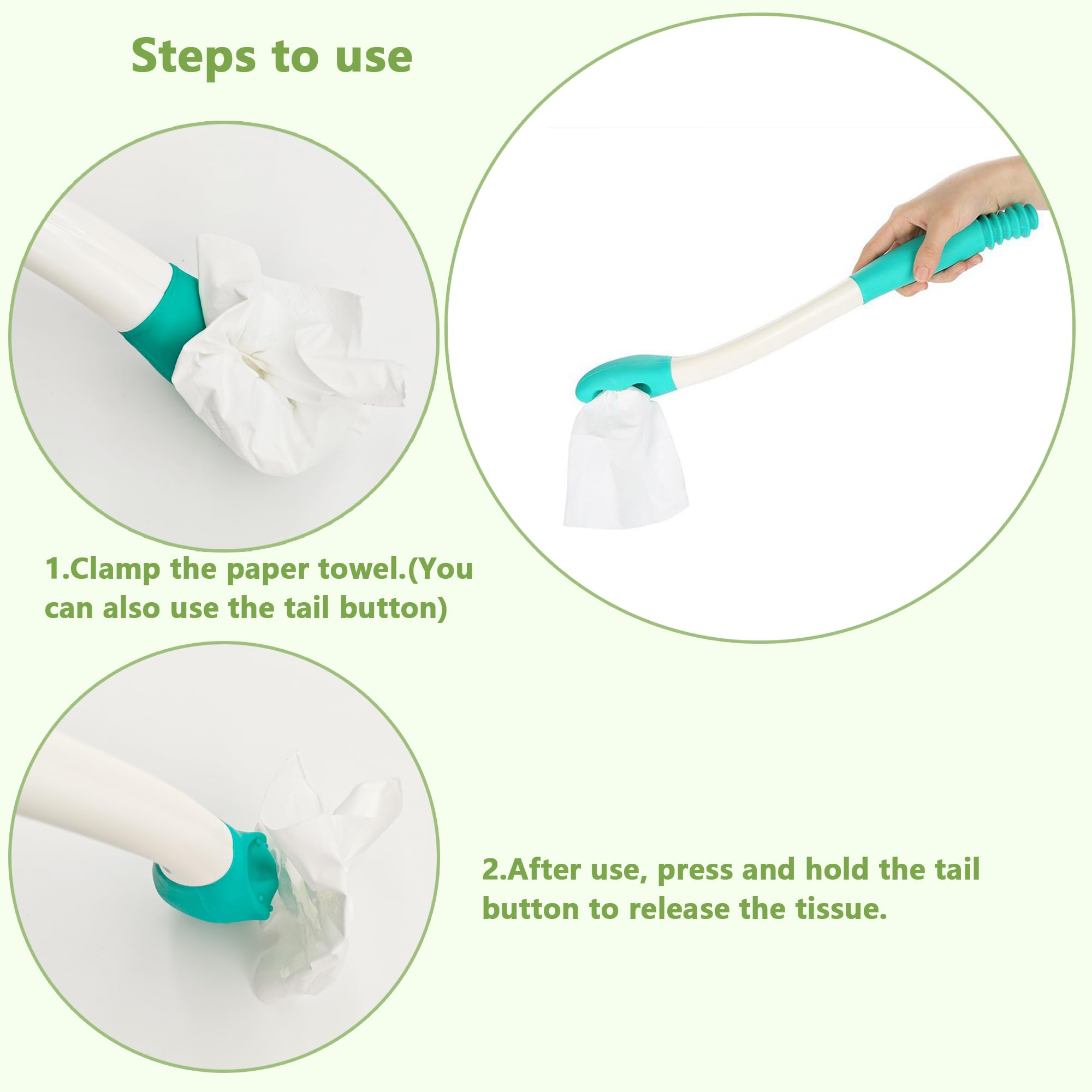 Steps to use

1.Clamp the paper towel.(You can also use the tail button)

2.After use, press and hold the tail button to release the tissue.