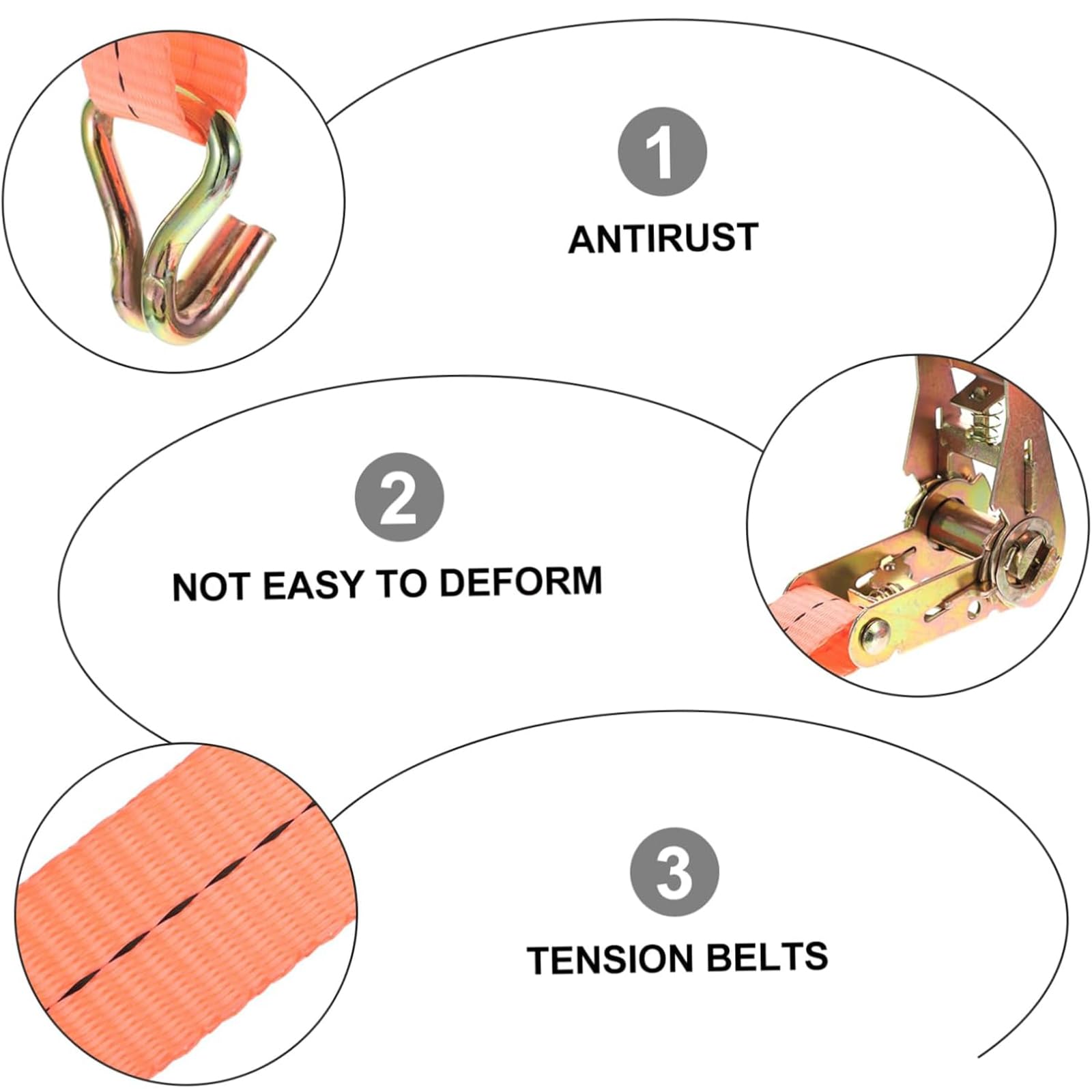 1

ANTIRUST

2

NOT EASY TO DEFORM

3

TENSION BELTS