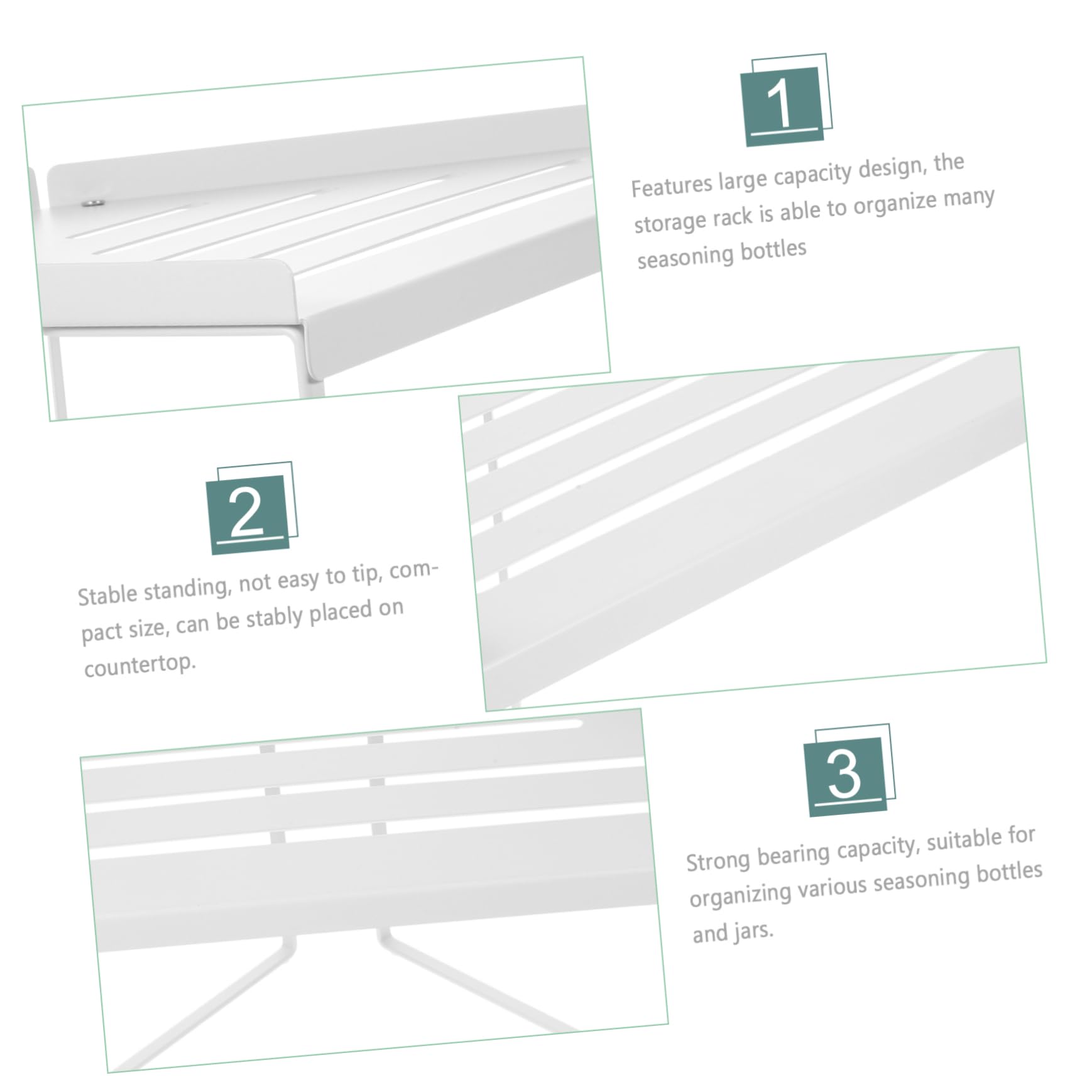 1

Features large capacity design, the storage rack is able to organize many seasoning bottles

2

Stable standing, not easy to tip, compact size, can be stably placed on countertop.

3

Strong bearing capacity, suitable for organizing various seasoning bottles and jars.