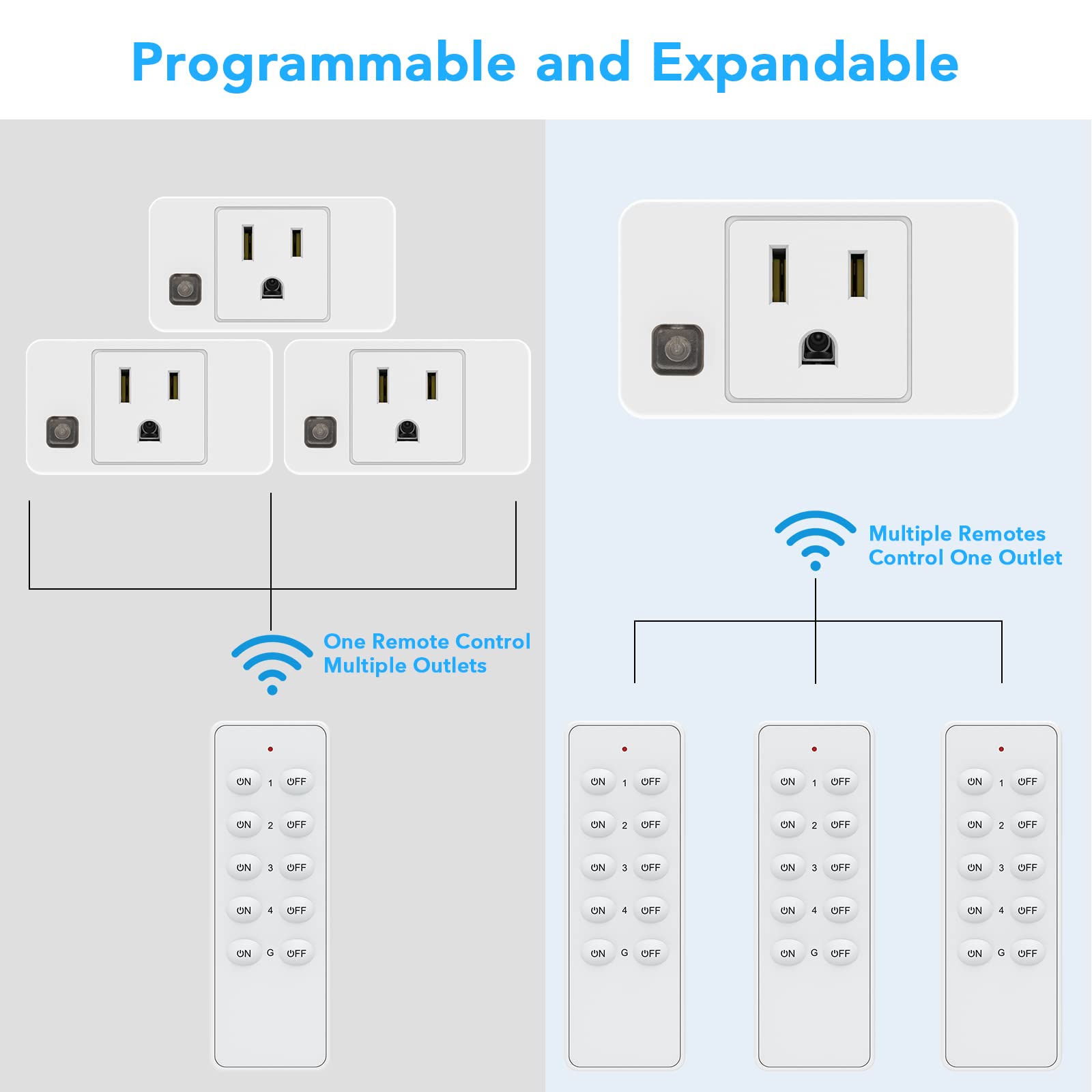 Programmable and Expandable

One Remote Control
Multiple Outlets

ON 1 OFF
ON 2 OFF
ON 3 OFF
ON 4 OFF
ON G OFF

Multiple Remotes
Control One Outlet

ON 1 OFF
ON 2 OFF
ON 3 OFF
ON 4 OFF
ON G OFF

ON 1 OFF
ON 2 OFF
ON 3 OFF
ON 4 OFF
ON G OFF

ON 1 OFF
ON 2 OFF
ON 3 OFF
ON 4 OFF
ON G OFF