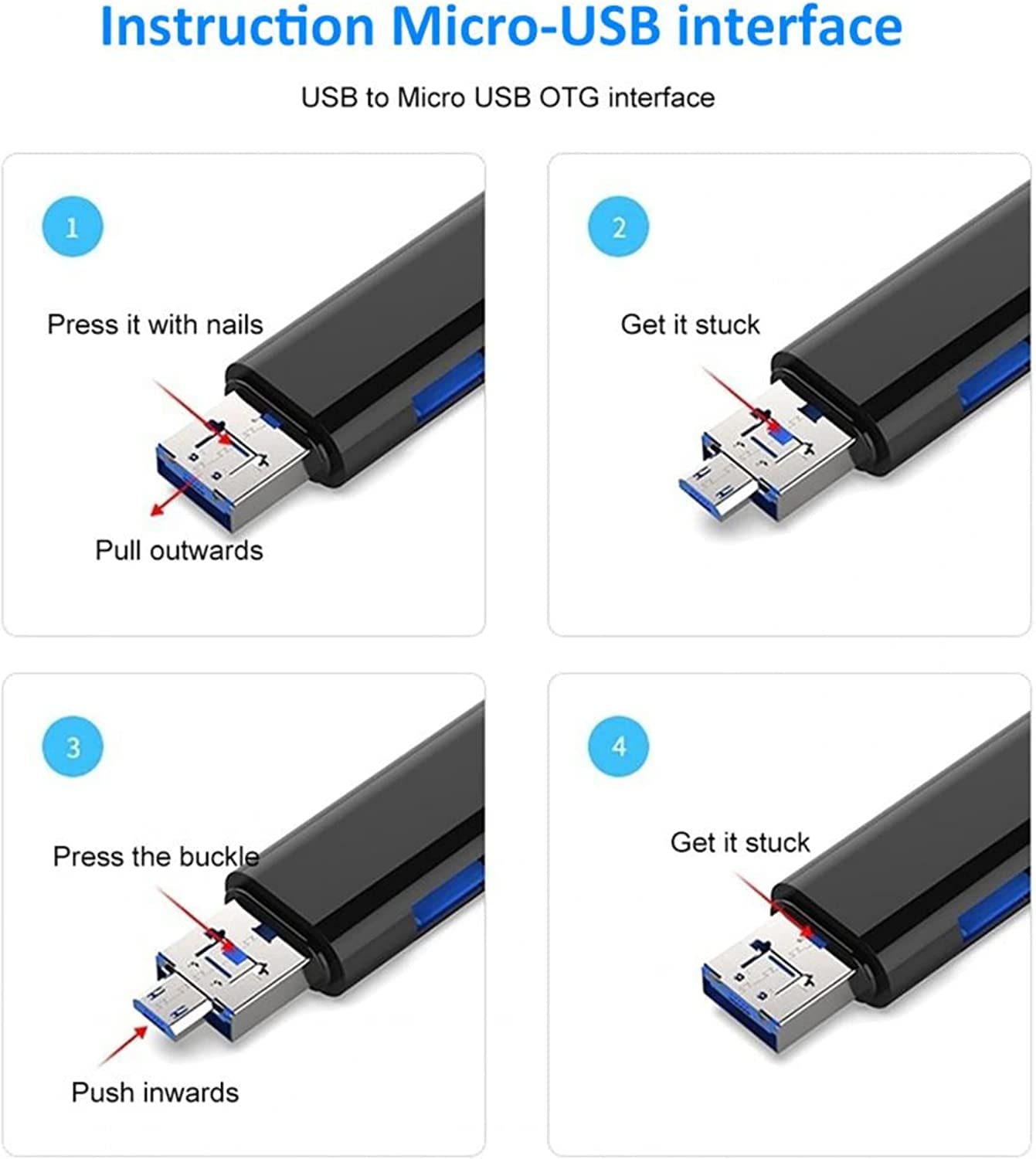 Instruction Micro-USB interface

USB to Micro USB OTG interface

1

Press it with nails

Pull outwards

2

Get it stuck

3

Press the buckle

Push inwards

4

Get it stuck