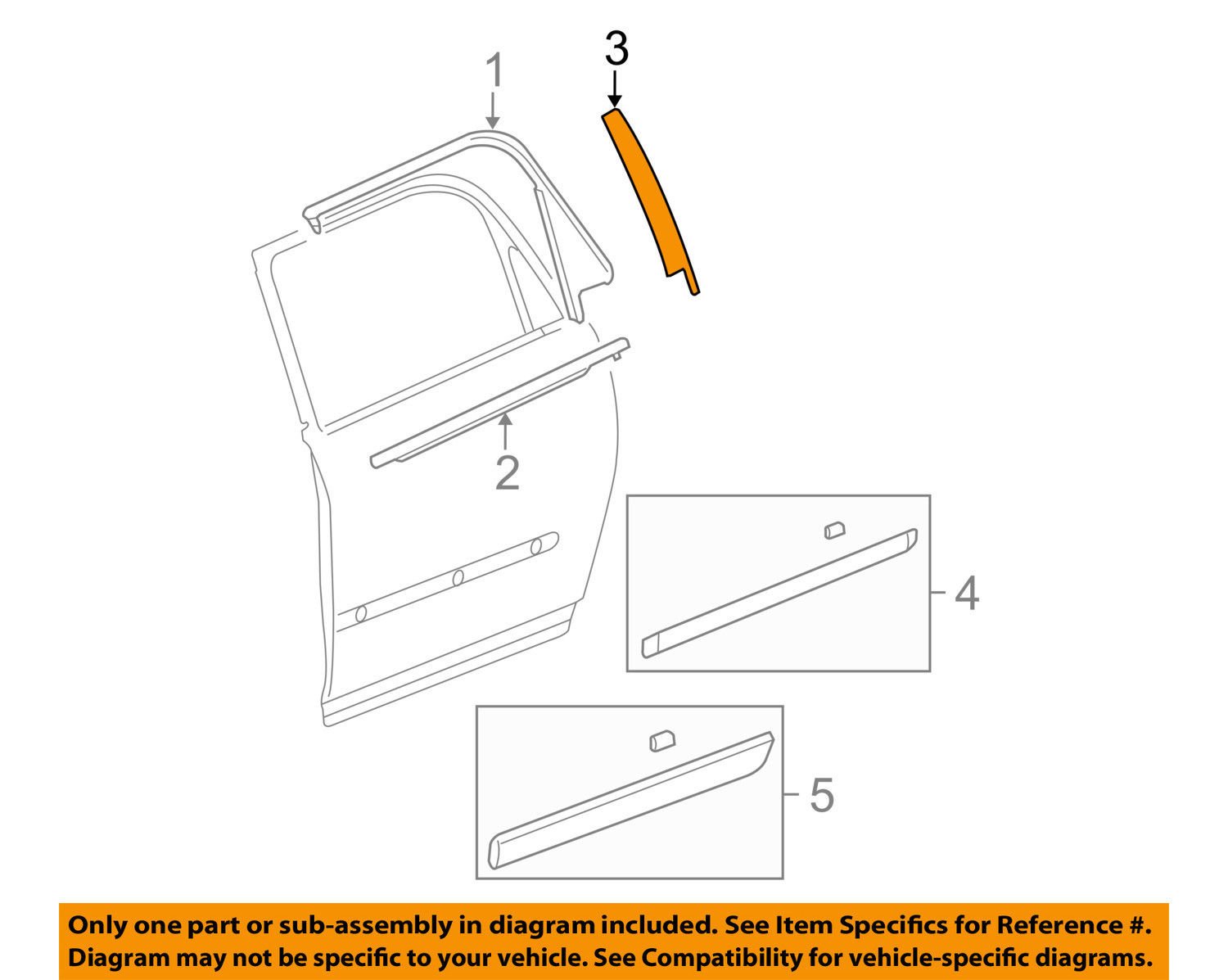 3

1

2

4

5

Only one part or sub-assembly in diagram included. See Item Specifics for Reference #. Diagram may not be specific to your vehicle. See Compatibility for vehicle-specific diagrams.