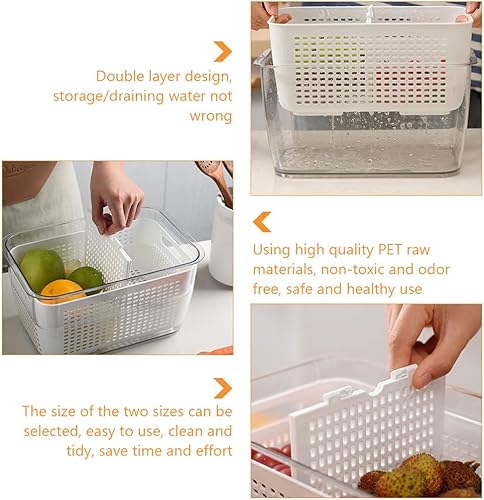 Double layer design, storage/draining water not wrong

Using high quality PET raw materials, non-toxic and odor free, safe and healthy use

The size of the two sizes can be selected, easy to use, clean and tidy, save time and effort