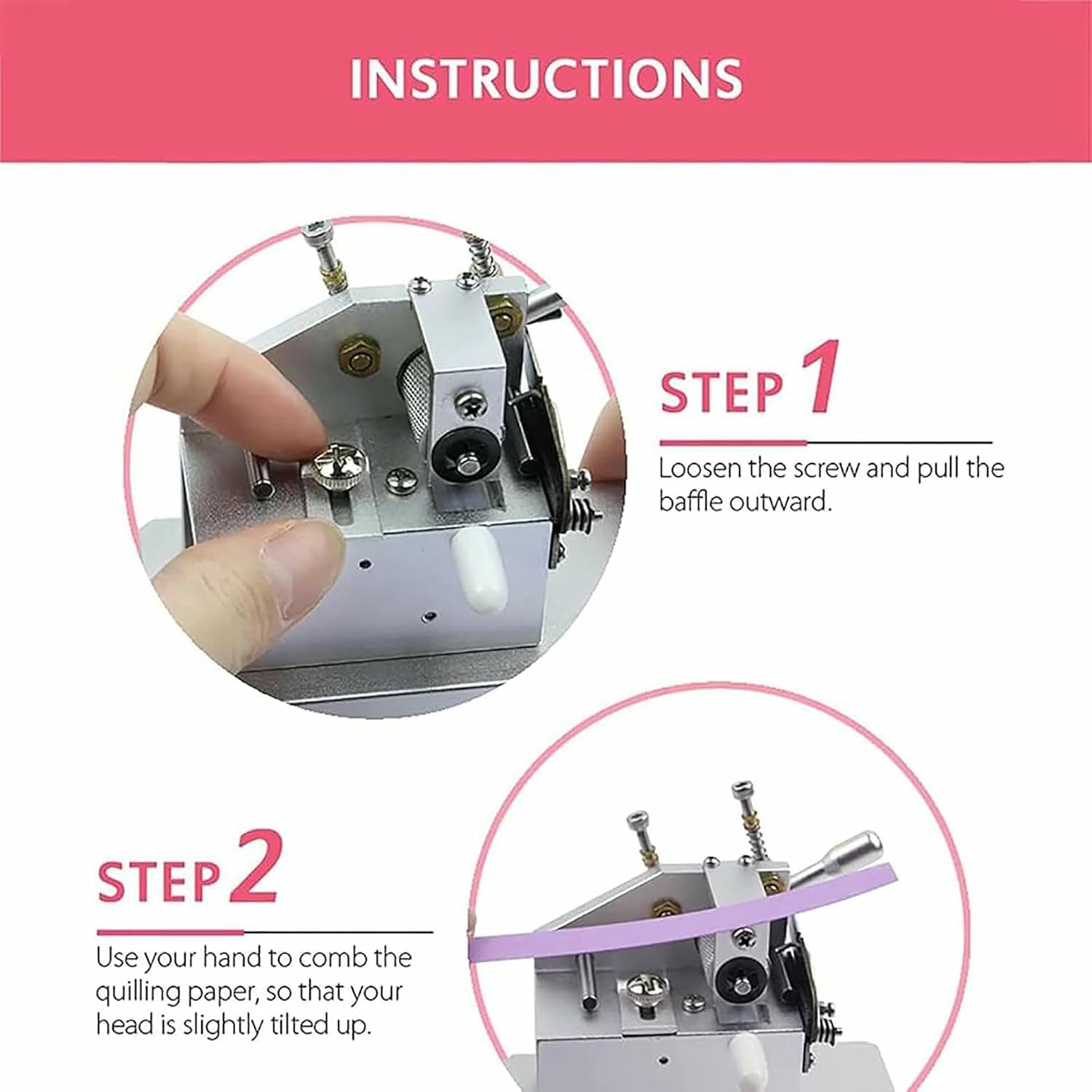 INSTRUCTIONS

STEP 1

Loosen the screw and pull the baffle outward.

STEP 2

Use your hand to comb the quilling paper, so that your head is slightly tilted up.