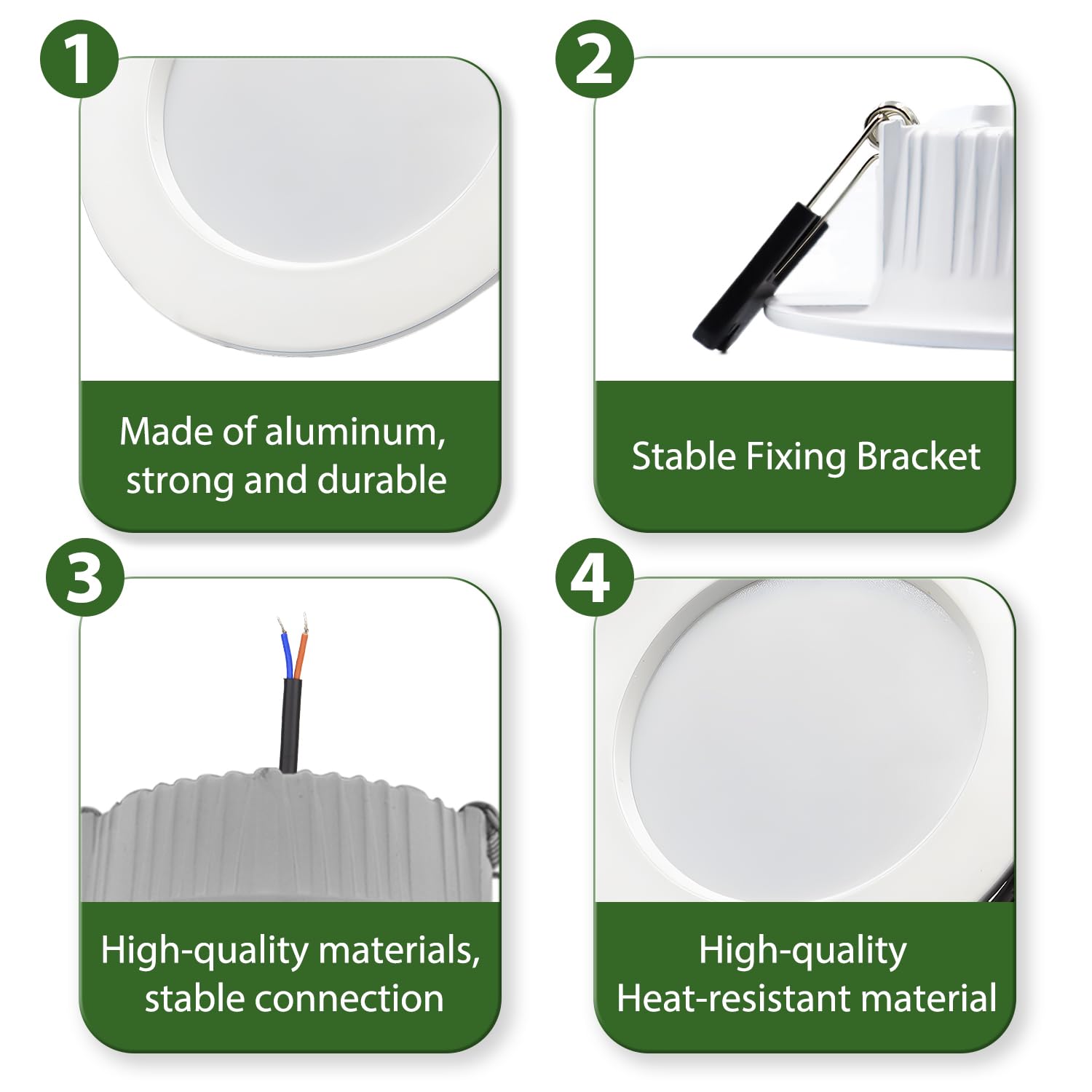 1

Made of aluminum, strong and durable

2

Stable Fixing Bracket

3

High-quality materials, stable connection

4

High-quality Heat-resistant material