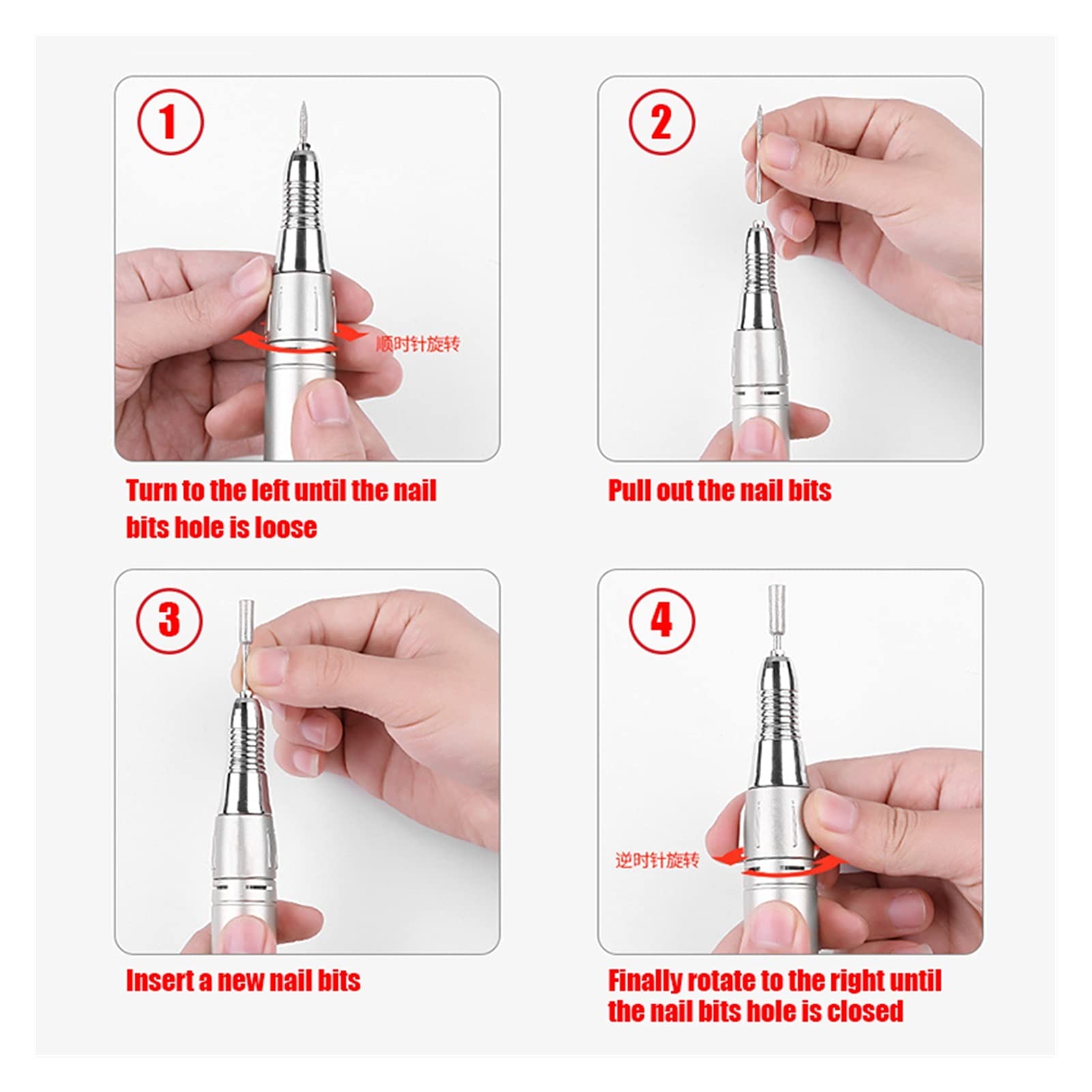 1

顺时针旋转

Turn to the left until the nail bits hole is loose

2

Pull out the nail bits

3

Insert a new nail bits

4

逆时针旋转

Finally rotate to the right until the nail bits hole is closed