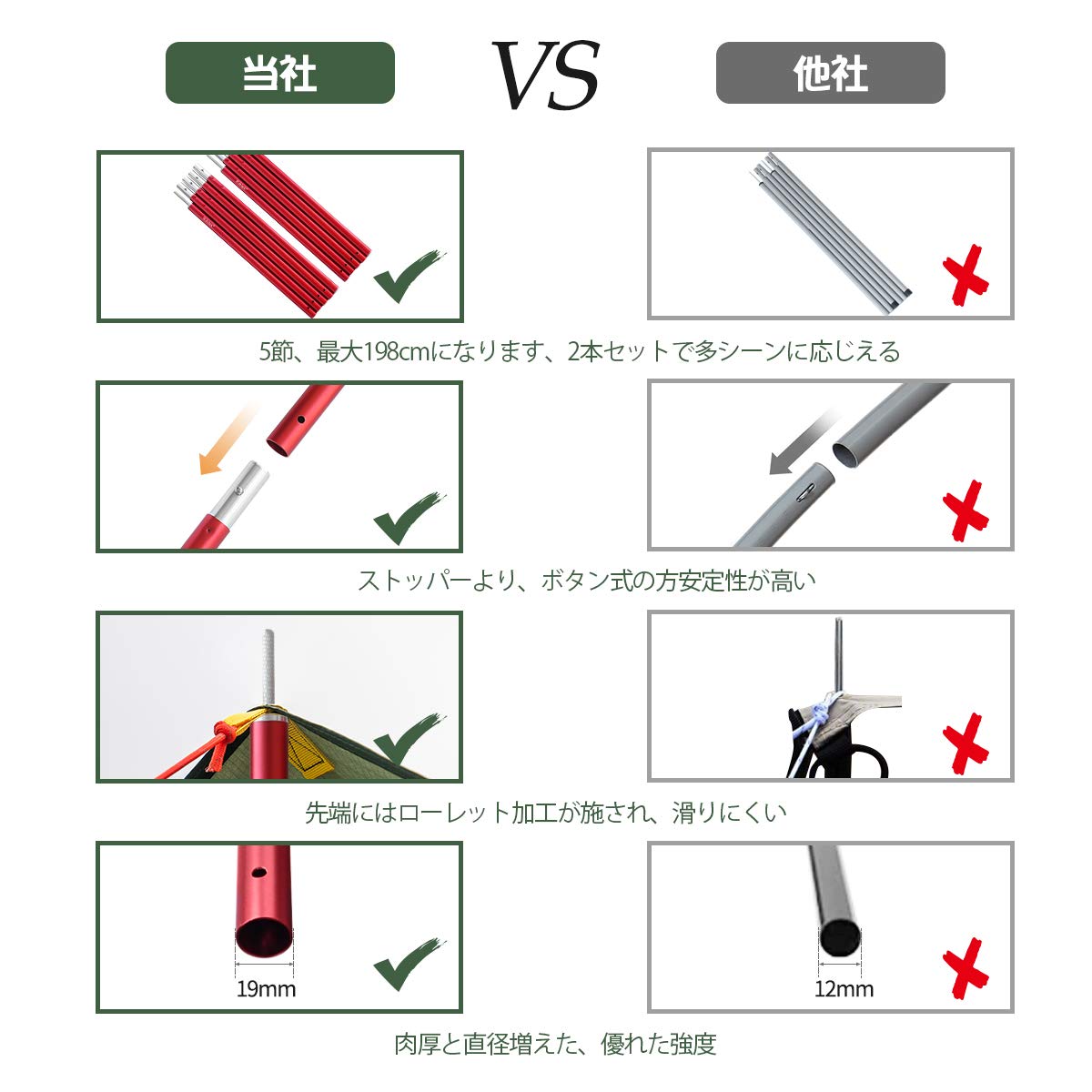 当社

VS

他社

5節、最大198cmになります、2本セットで多シーンに応じえる

ストッパーより、ボタン式の方安定性が高い

先端にはローレット加工が施され、滑りにくい

19mm

12mm

肉厚と直径増えた、優れた強度