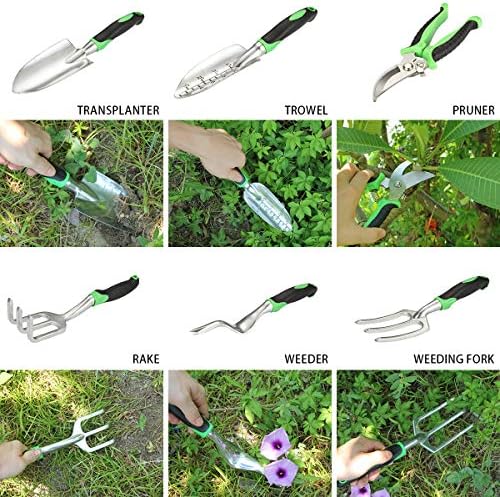 TRANSPLANTER

TROWEL

PRUNER

RAKE

WEEDER

WEEDING FORK