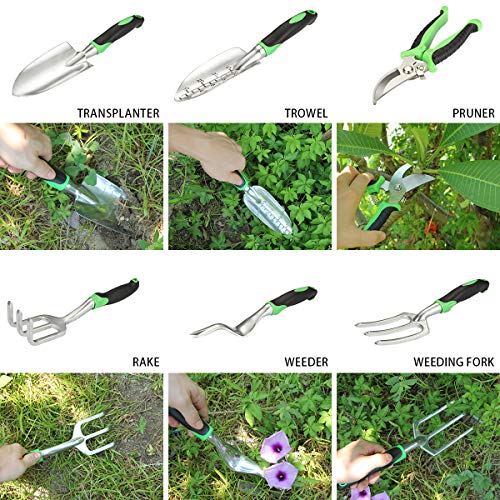 TRANSPLANTER

TROWEL

PRUNER

RAKE

WEEDER

WEEDING FORK