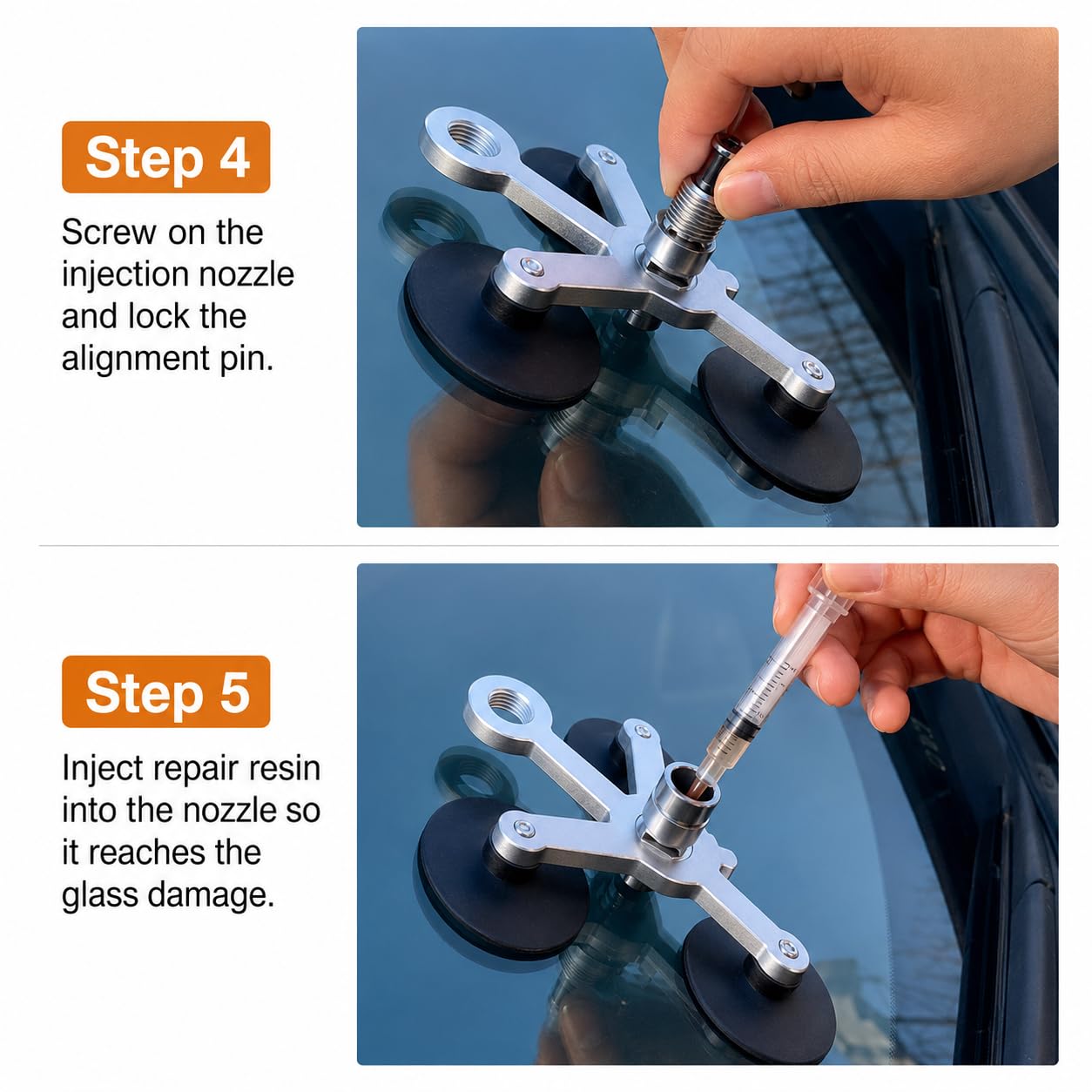 Step 4

Screw on the injection nozzle and lock the alignment pin.

Step 5

Inject repair resin into the nozzle so it reaches the glass damage.