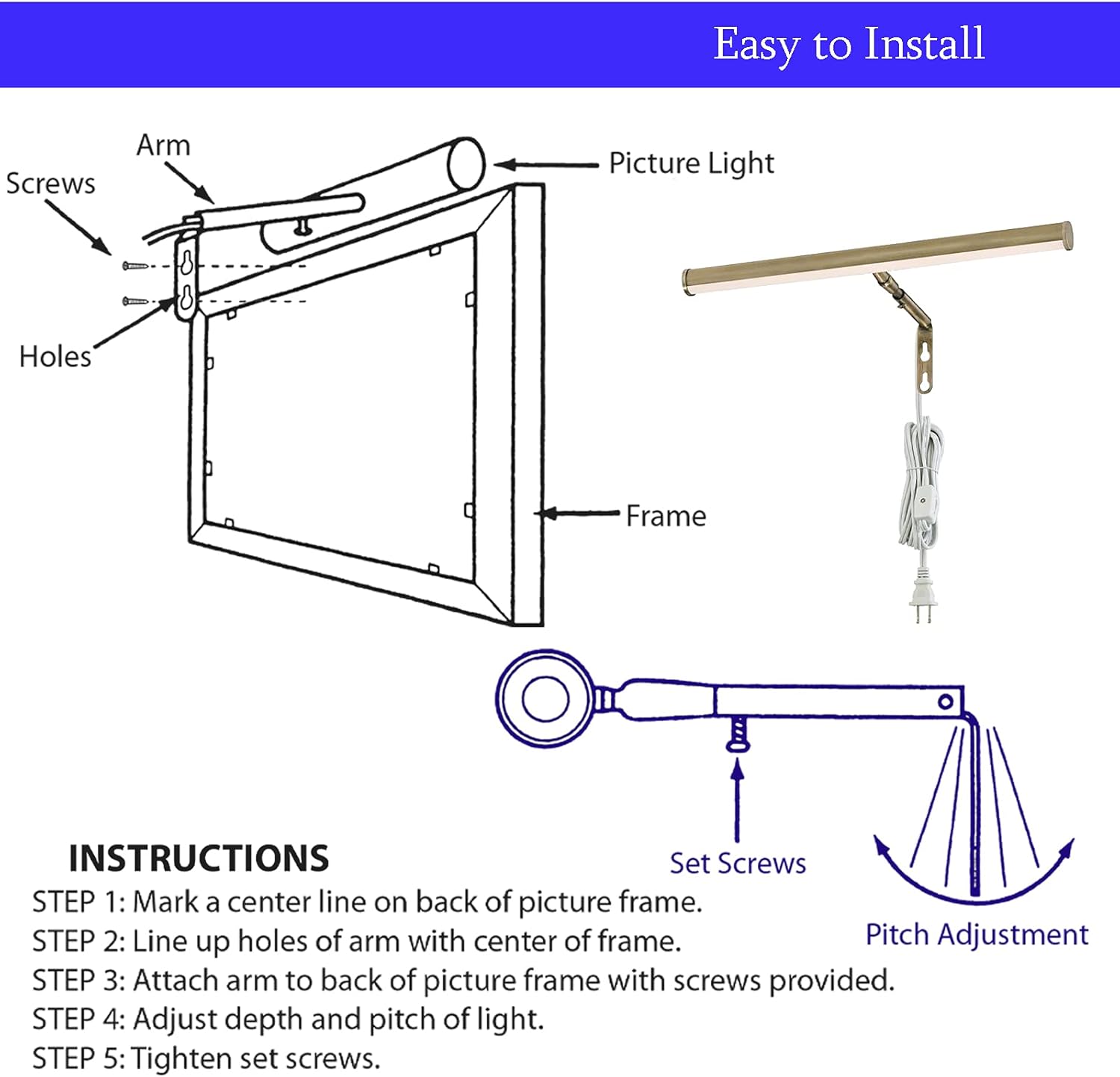 Easy to Install

Arm

Screws

Picture Light

Holes

Frame

Set Screws

Pitch Adjustment

INSTRUCTIONS

STEP 1: Mark a center line on back of picture frame.
STEP 2: Line up holes of arm with center of frame.
STEP 3: Attach arm to back of picture frame with screws provided.
STEP 4: Adjust depth and pitch of light.
STEP 5: Tighten set screws.