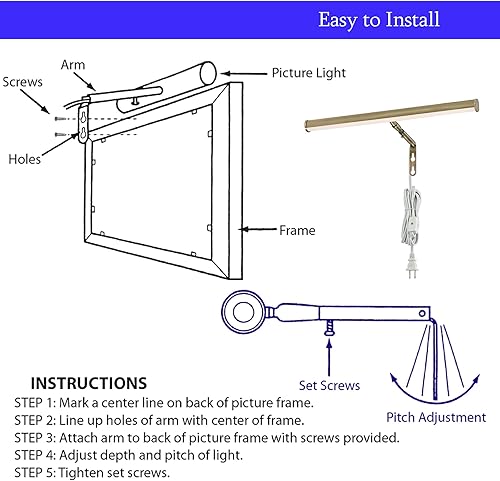 Easy to Install

Arm

Screws

Picture Light

Holes

Frame

Set Screws

Pitch Adjustment

INSTRUCTIONS

STEP 1: Mark a center line on back of picture frame.
STEP 2: Line up holes of arm with center of frame.
STEP 3: Attach arm to back of picture frame with screws provided.
STEP 4: Adjust depth and pitch of light.
STEP 5: Tighten set screws.