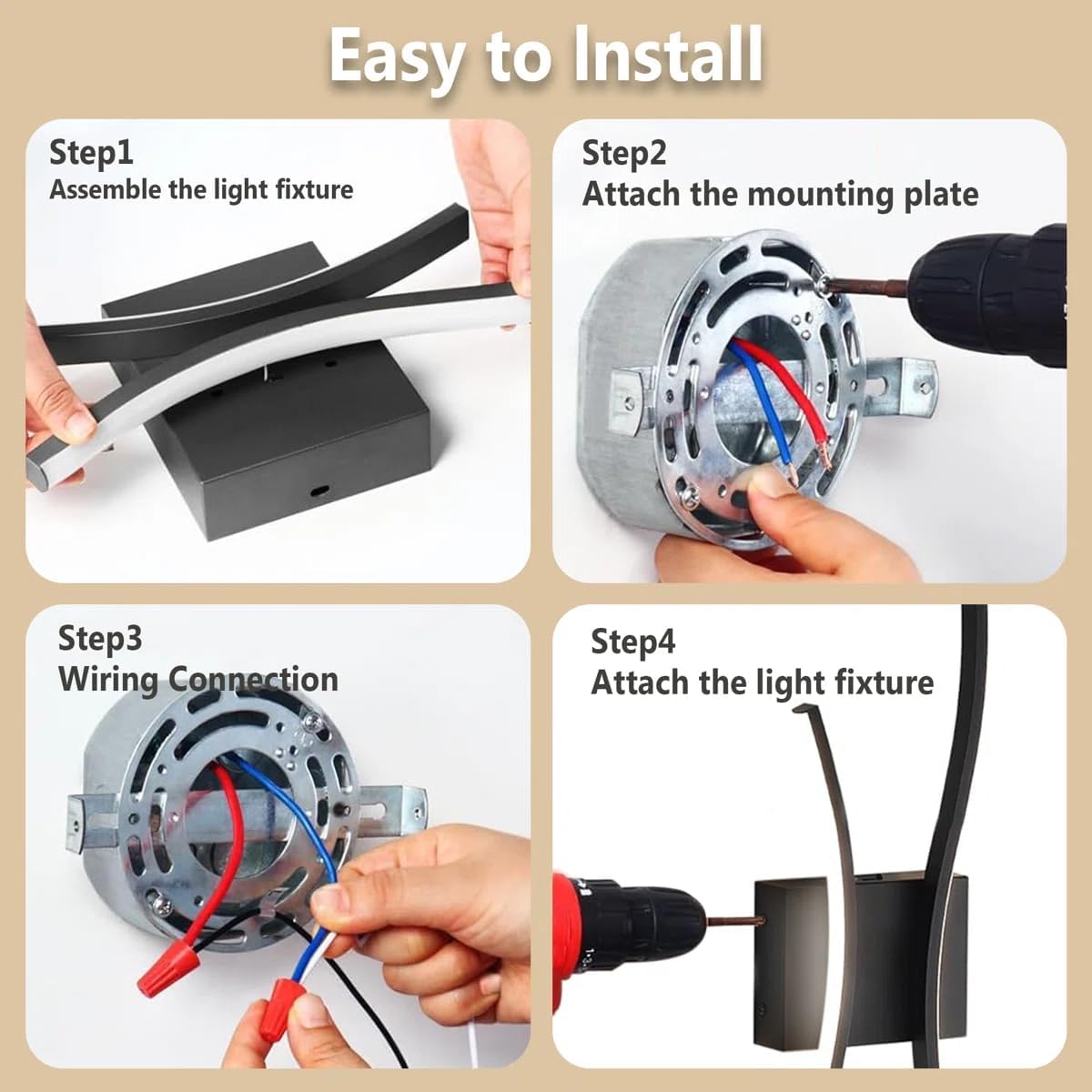 Easy to Install

Step1
Assemble the light fixture

Step2
Attach the mounting plate

Step3
Wiring Connection

Step4
Attach the light fixture