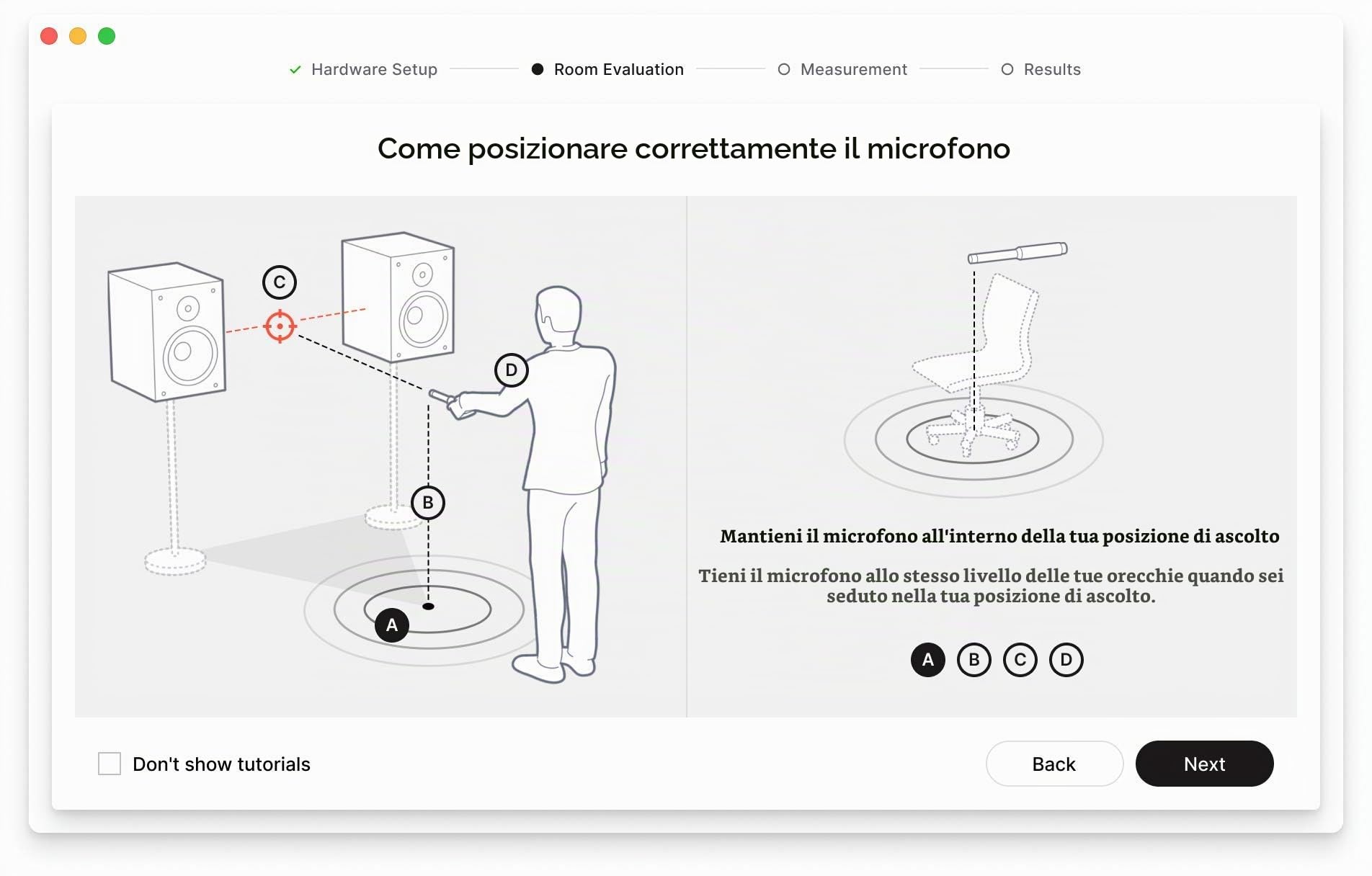 Hardware Setup
Room Evaluation
Measurement
Results

Come posizionare correttamente il microfono

C
D
B
A

Mantieni il microfono all'interno della tua posizione di ascolto

Tieni il microfono allo stesso livello delle tue orecchie quando sei seduto nella tua posizione di ascolto.

A B C D

Don't show tutorials

Back

Next