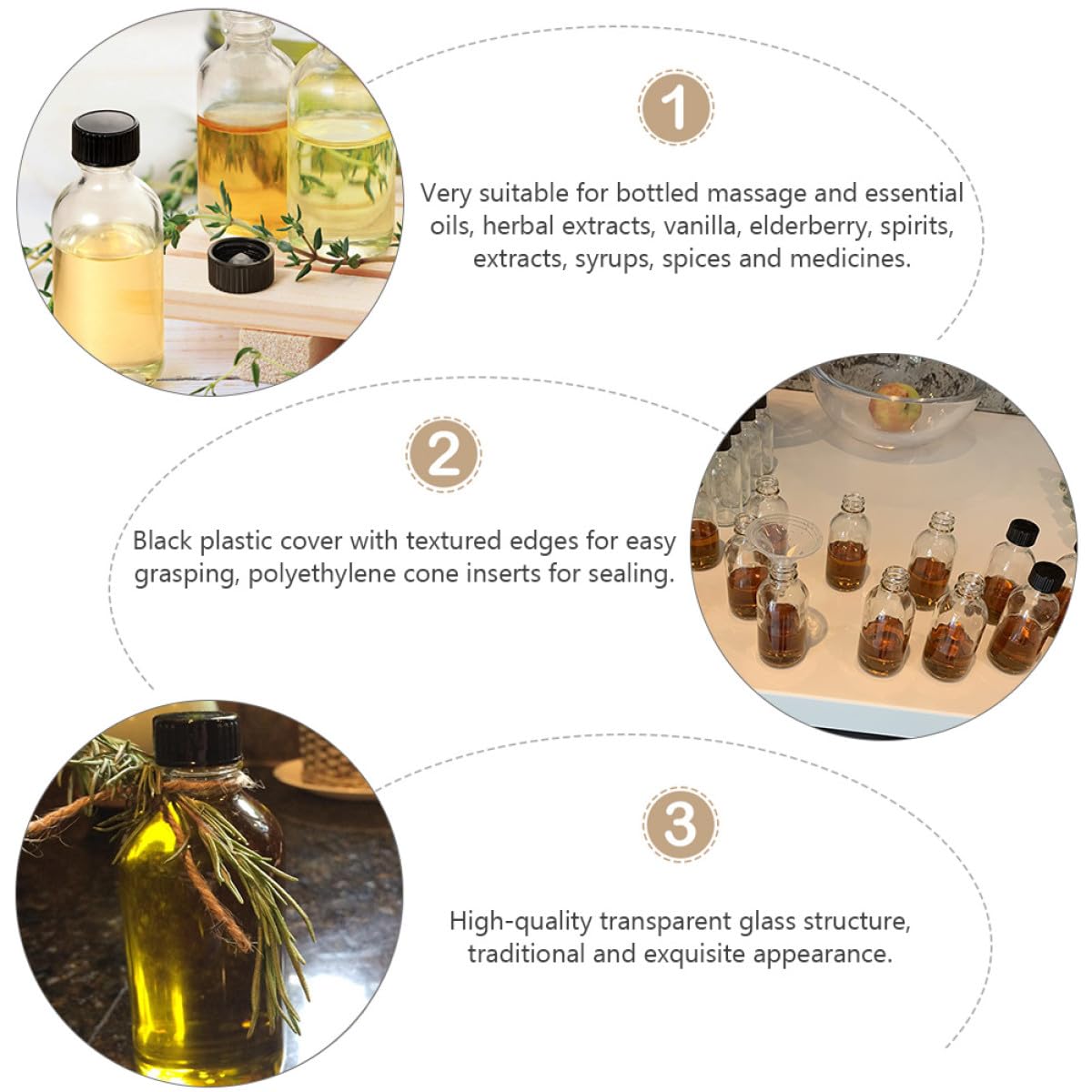 1

Very suitable for bottled massage and essential oils, herbal extracts, vanilla, elderberry, spirits, extracts, syrups, spices and medicines.

2

Black plastic cover with textured edges for easy grasping, polyethylene cone inserts for sealing.

3

High-quality transparent glass structure, traditional and exquisite appearance.