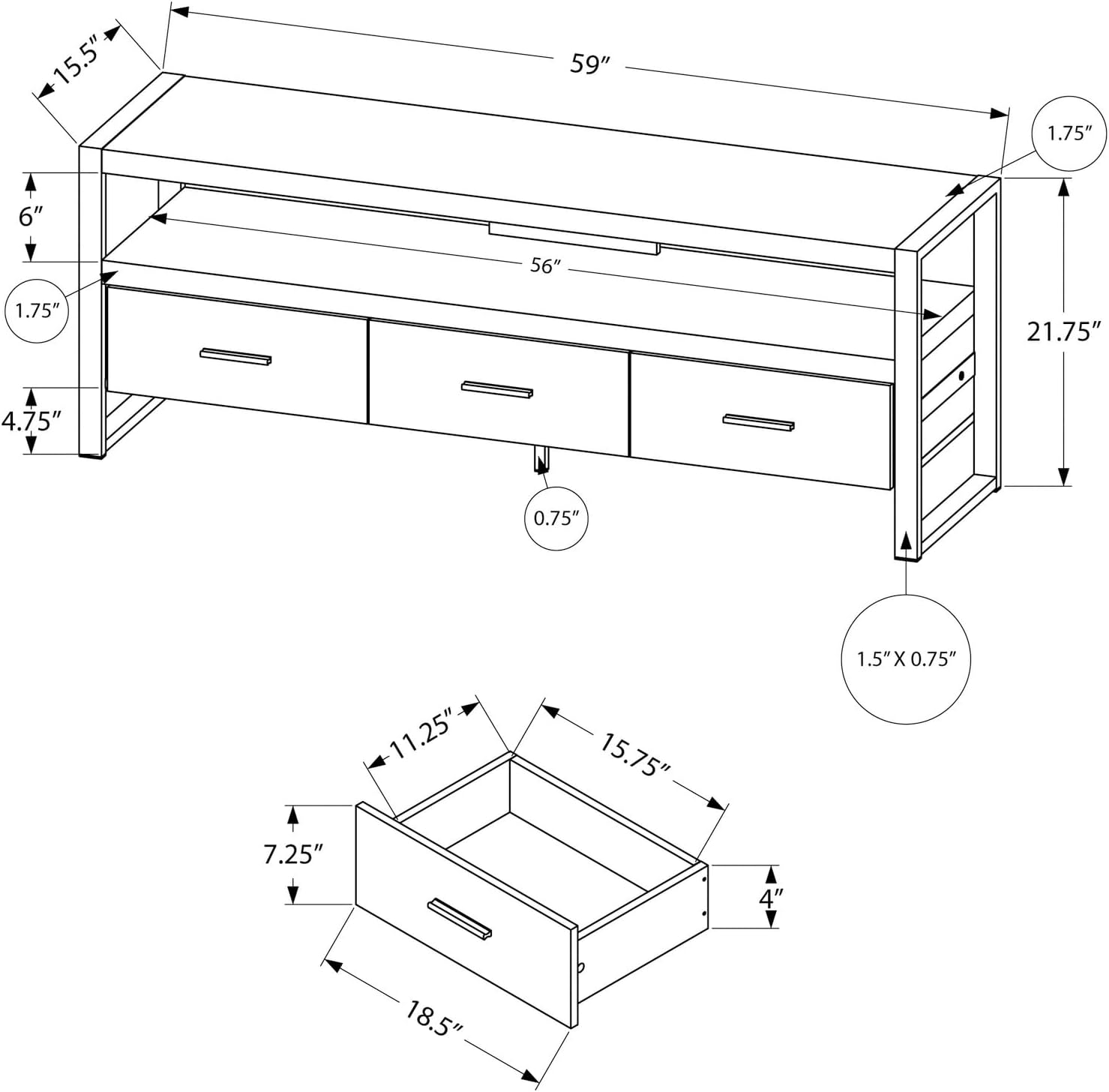 15.5″

59″

1.75″

6″

56″

1.75″

21.75″

4.75″

0.75″

1.5″ X 0.75″

11.25″

15.75″

7.25″

4″

18.5″