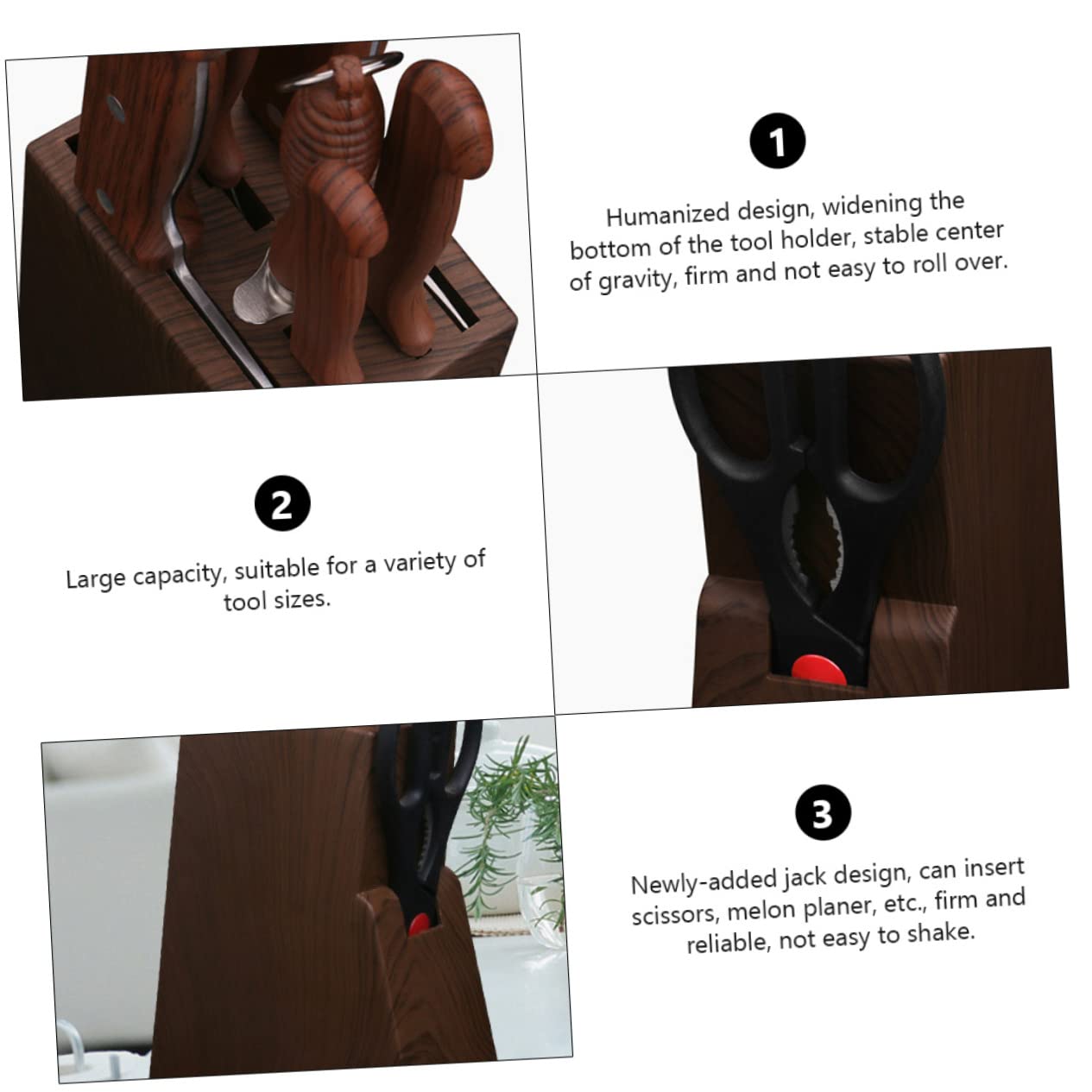 1

Humanized design, widening the bottom of the tool holder, stable center of gravity, firm and not easy to roll over.

2

Large capacity, suitable for a variety of tool sizes.

3

Newly-added jack design, can insert scissors, melon planer, etc., firm and reliable, not easy to shake.