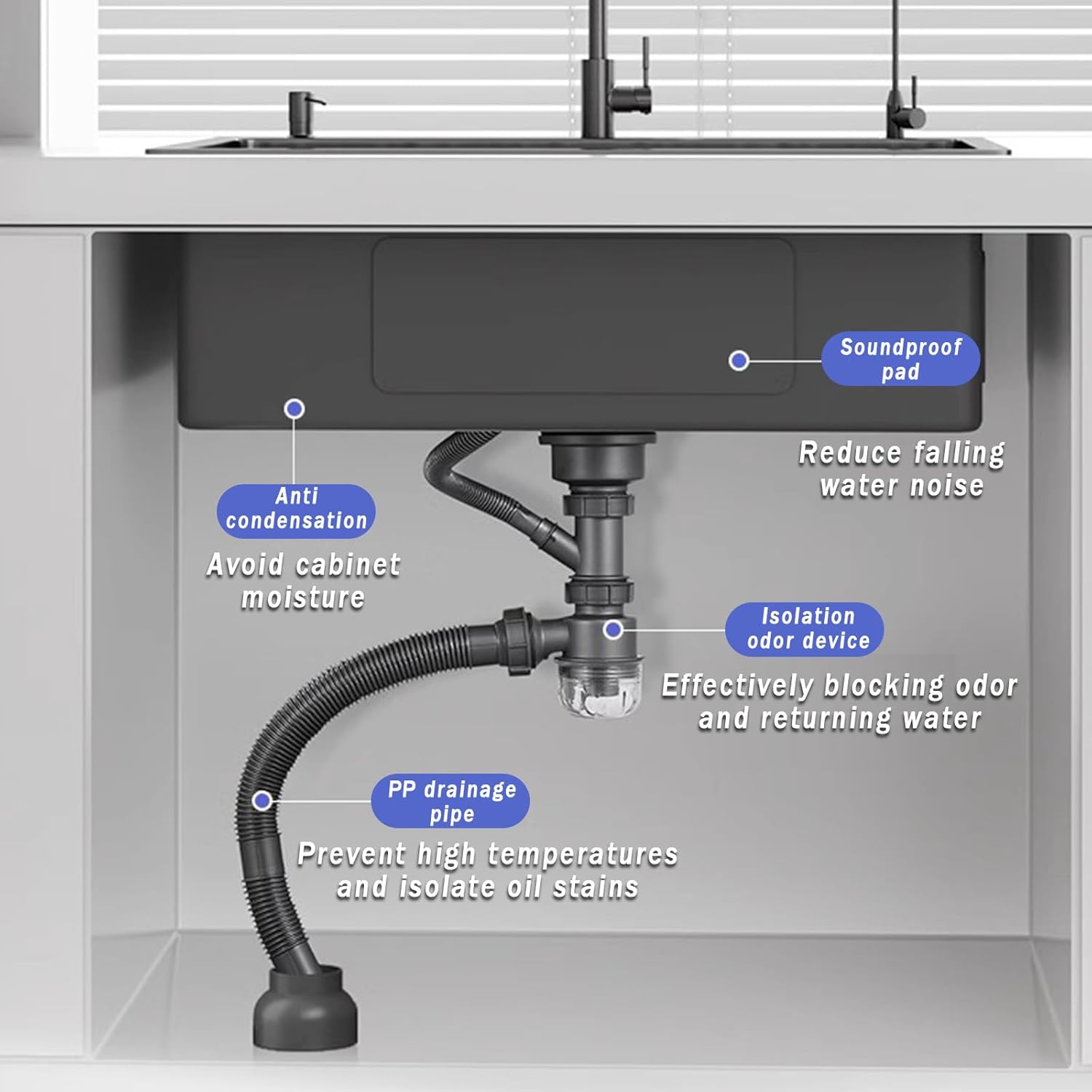 Soundproof pad

Reduce falling water noise

Anti condensation

Avoid cabinet moisture

Isolation odor device

Effectively blocking odor and returning water

PP drainage pipe

Prevent high temperatures and isolate oil stains