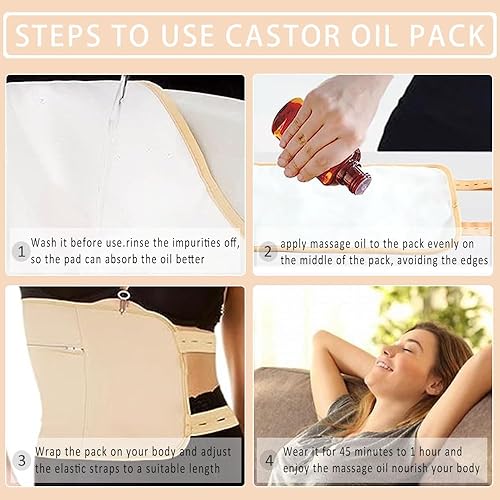 STEPS TO USE CASTOR OIL PACK

1 Wash it before use.rinse the impurities off, so the pad can absorb the oil better

2 apply massage oil to the pack evenly on the middle of the pack, avoiding the edges

3 Wrap the pack on your body and adjust the elastic straps to a suitable length

4 Wear it for 45 minutes to 1 hour and enjoy the massage oil nourish your body