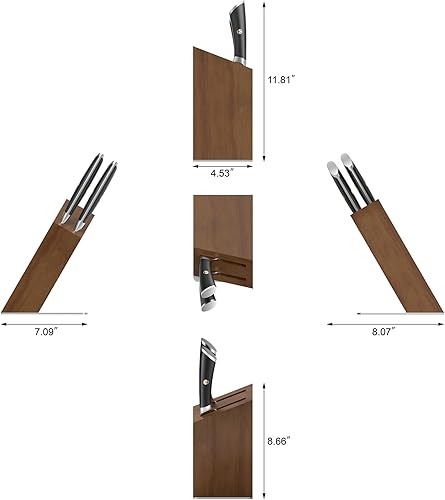 11.81"

4.53"

7.09"

8.07"

8.66"