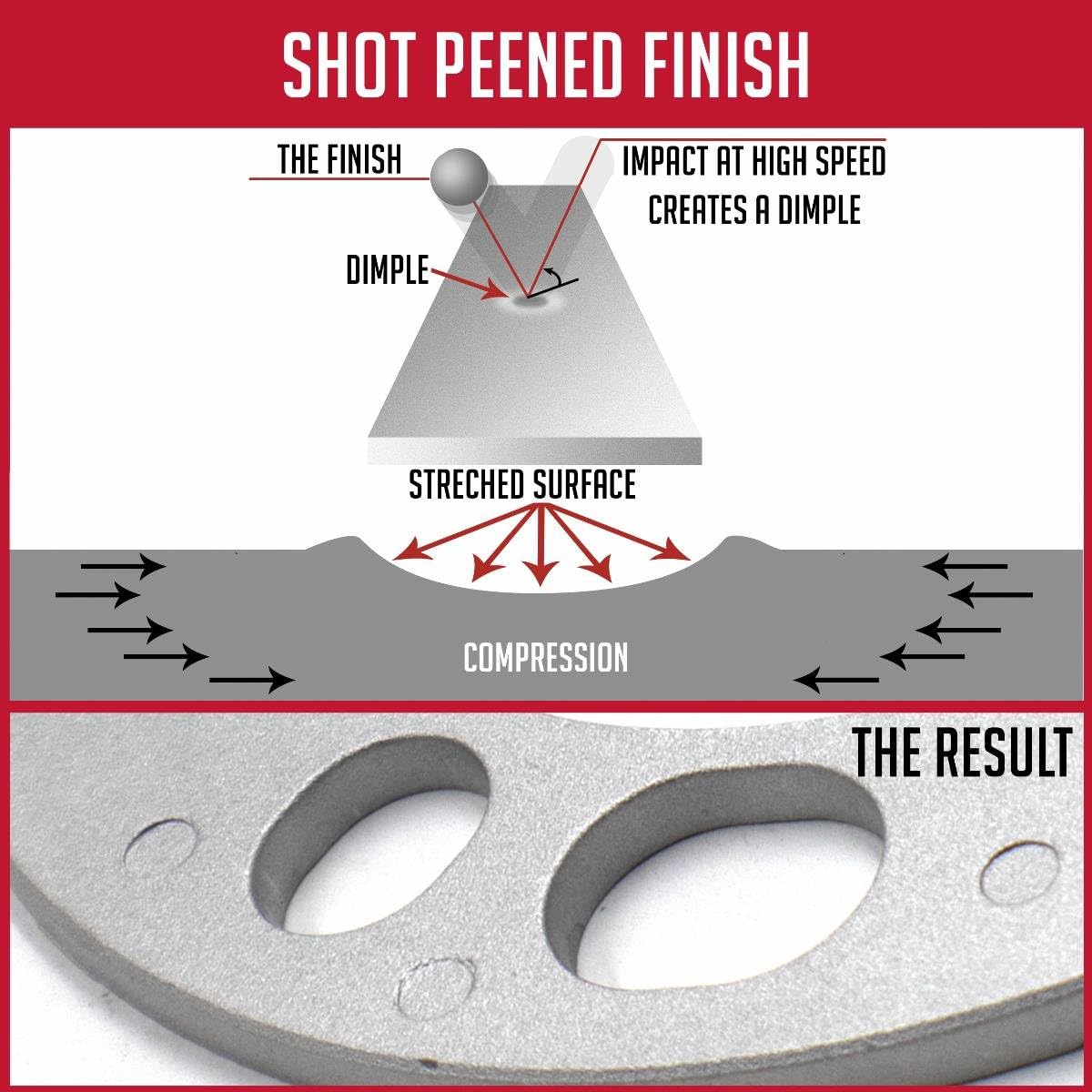 SHOT PEENED FINISH

THE FINISH

IMPACT AT HIGH SPEED CREATES A DIMPLE

DIMPLE

STRECHED SURFACE

COMPRESSION

THE RESULT