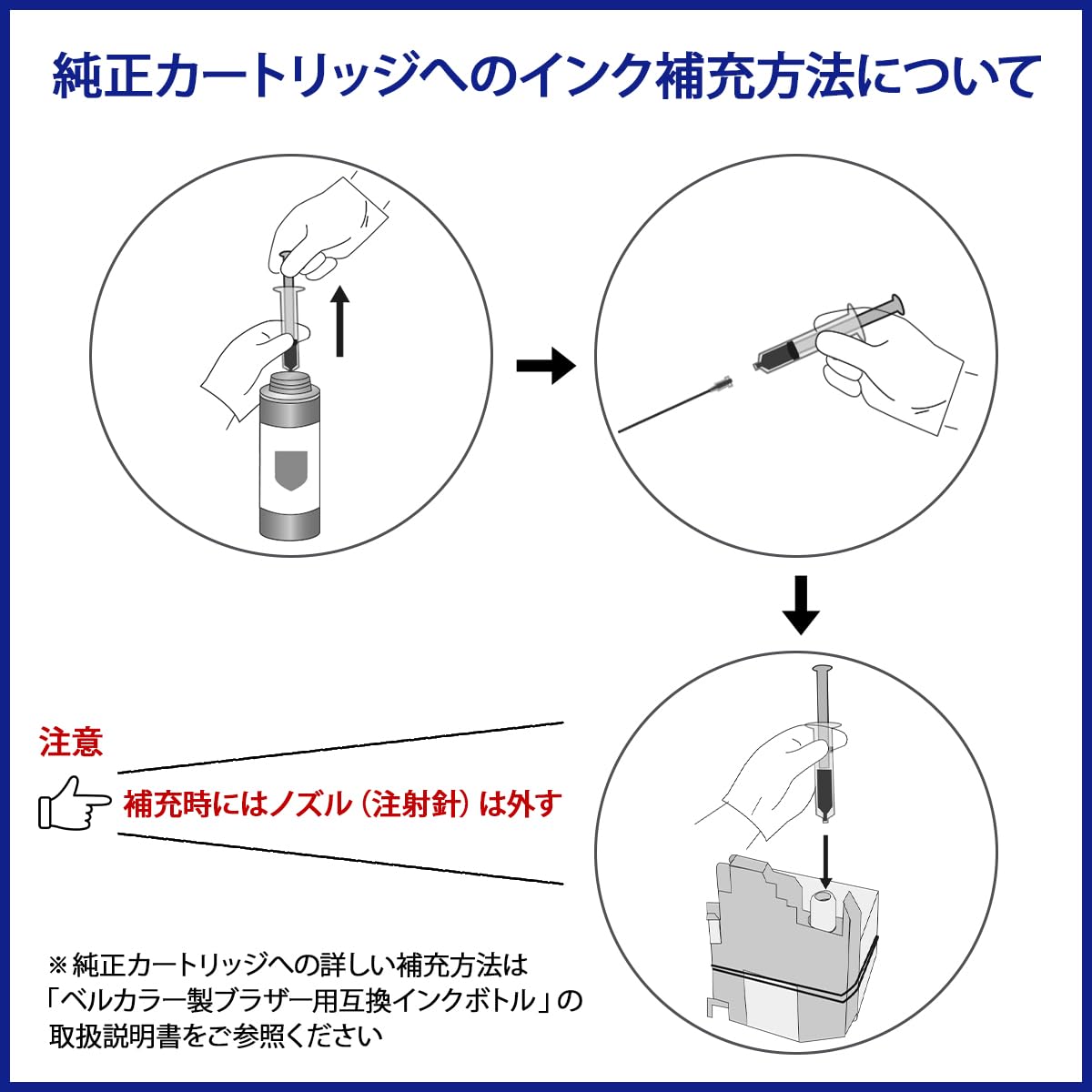 純正カートリッジへのインク補充方法について

注意

補充時にはノズル（注射針）は外す

※純正カートリッジへの詳しい補充方法は「ベルカラー製ブラザー用互換インクボトル」の取扱説明書をご参照ください