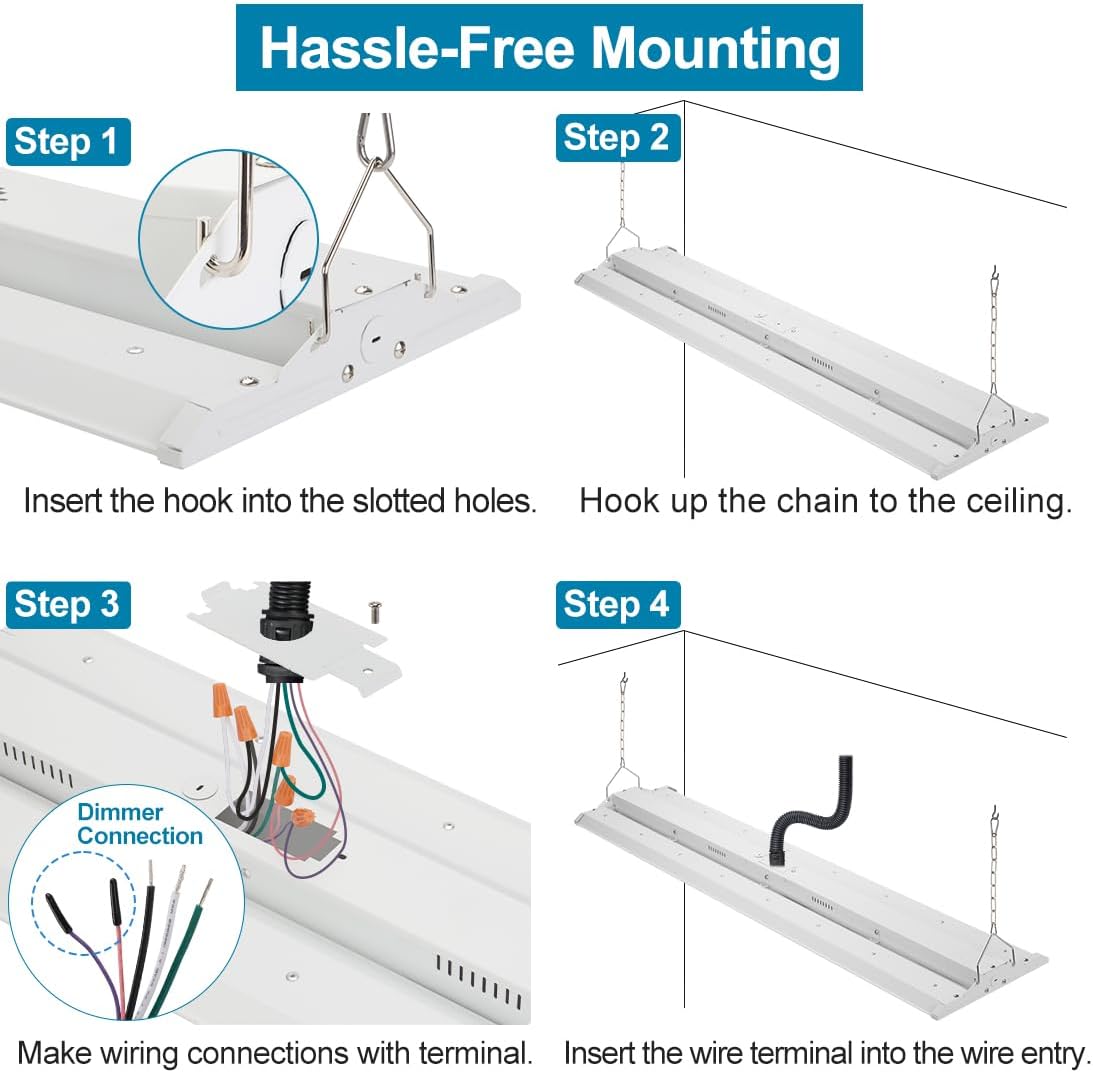 Hassle-Free Mounting

Step 1

Insert the hook into the slotted holes.

Step 2

Hook up the chain to the ceiling.

Step 3

Dimmer Connection

Make wiring connections with terminal.

Step 4

Insert the wire terminal into the wire entry.