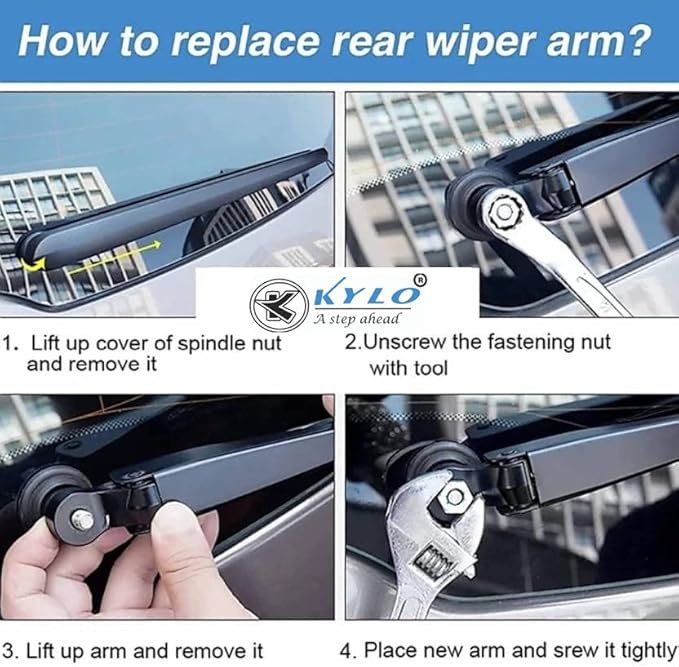 How to replace rear wiper arm?

KYLO®
A step ahead

1. Lift up cover of spindle nut and remove it

2.Unscrew the fastening nut with tool

3. Lift up arm and remove it

4. Place new arm and srew it tightly