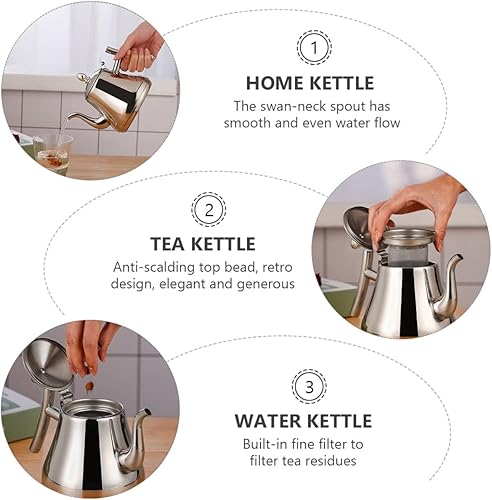 1

HOME KETTLE

The swan-neck spout has smooth and even water flow

2

TEA KETTLE

Anti-scalding top bead, retro design, elegant and generous

3

WATER KETTLE

Built-in fine filter to filter tea residues