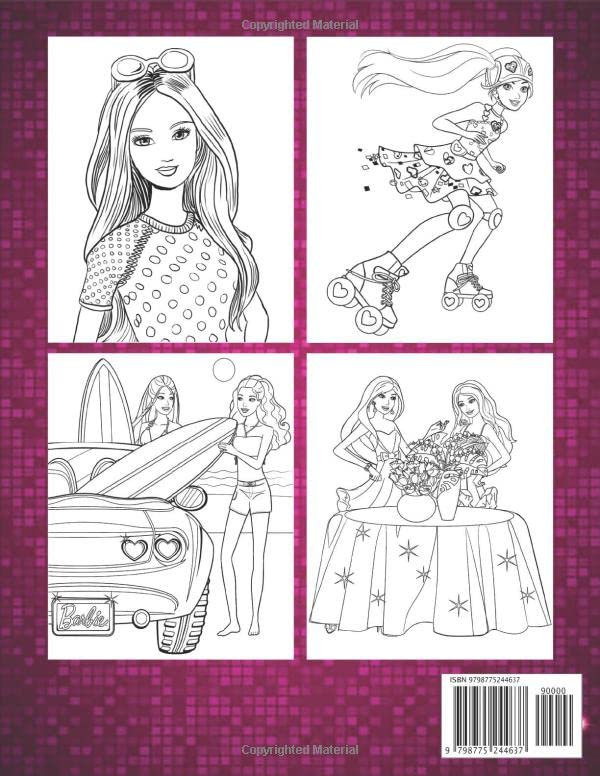 Copyrighted Material

Barbie

ISBN 9798775244637

90000

9 798775 244637

Copyrighted Material