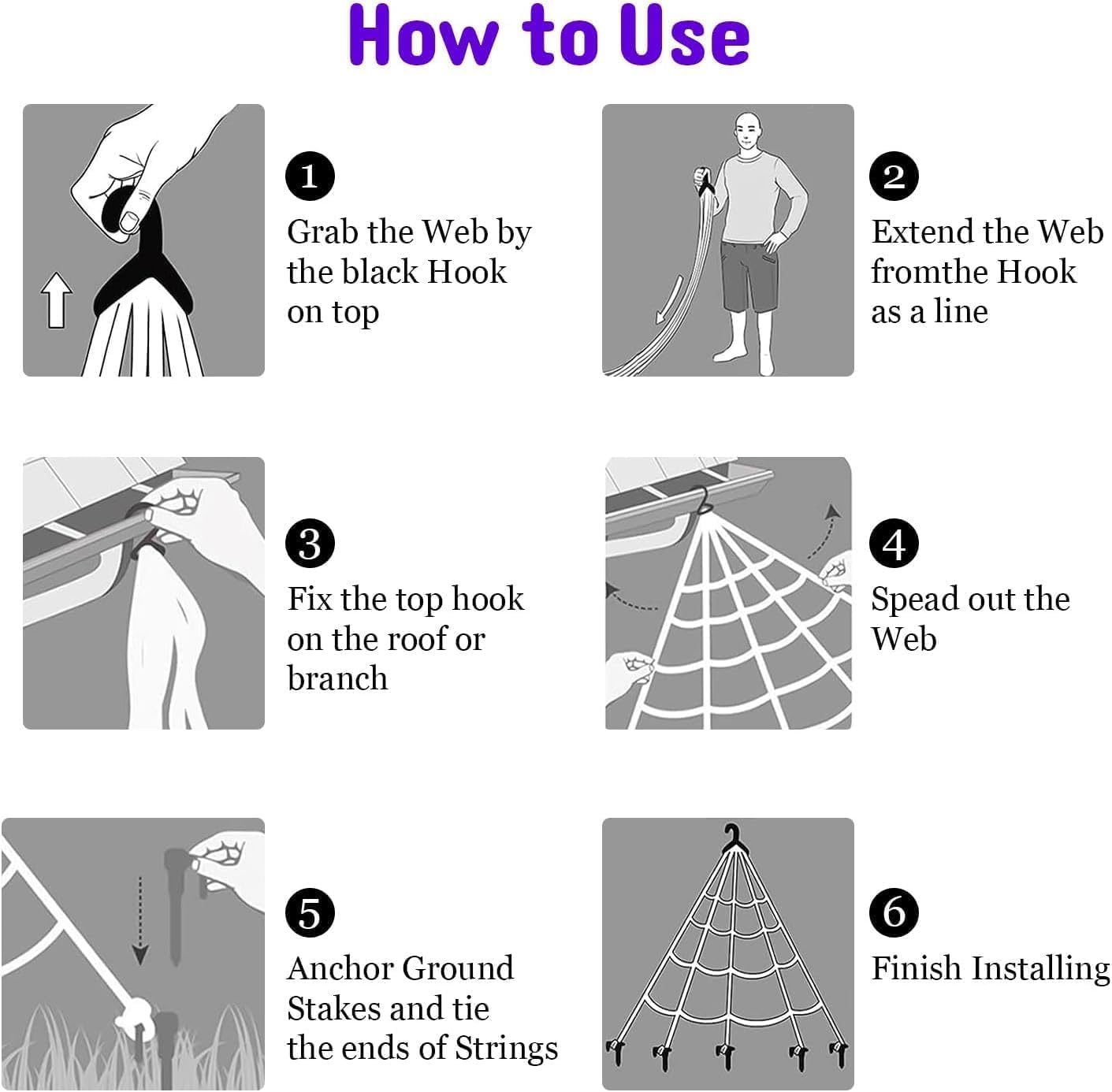 How to Use

1
Grab the Web by the black Hook on top

2
Extend the Web fromthe Hook as a line

3
Fix the top hook on the roof or branch

4
Spead out the Web

5
Anchor Ground Stakes and tie the ends of Strings

6
Finish Installing