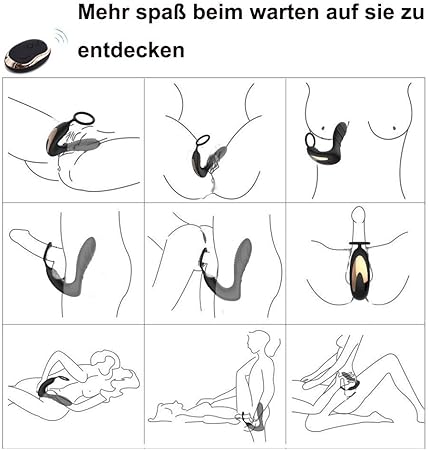 Mehr spaß beim warten auf sie zu entdecken