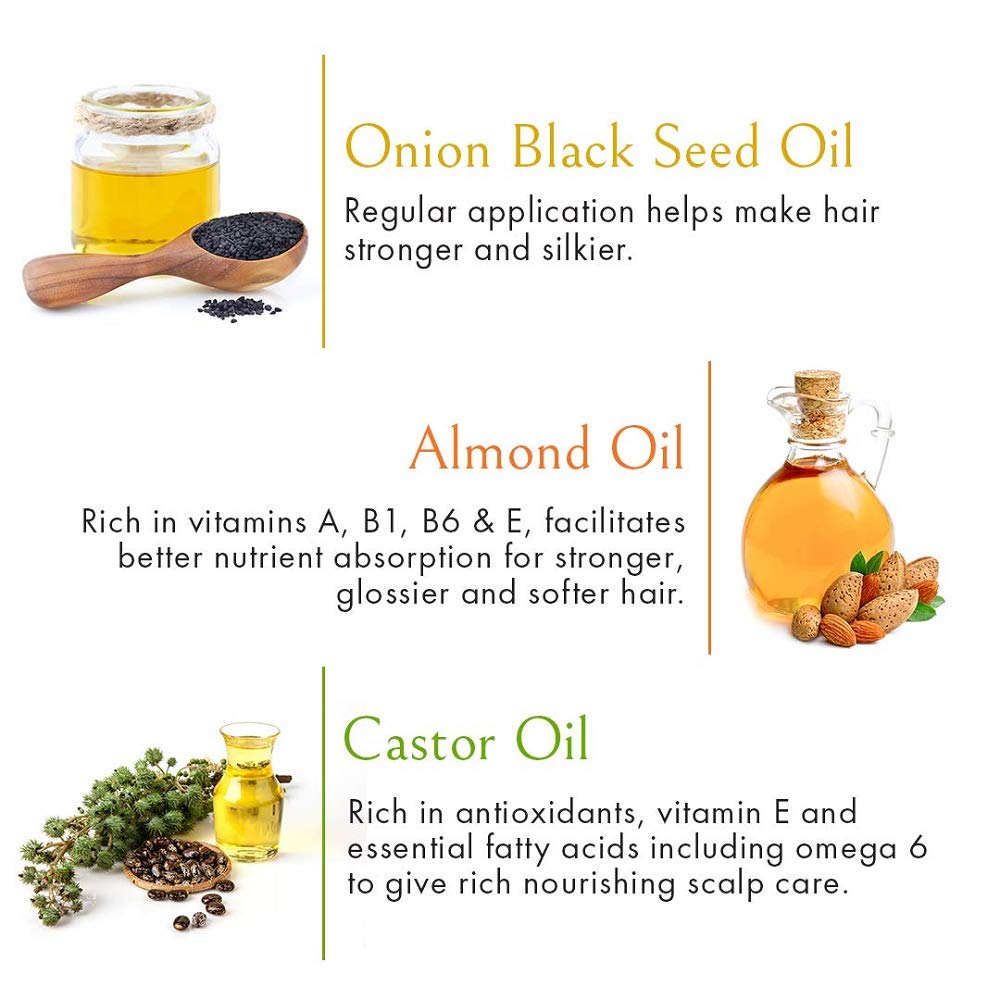 Onion Black Seed Oil

Regular application helps make hair stronger and silkier.

Almond Oil

Rich in vitamins A, B1, B6 & E, facilitates better nutrient absorption for stronger, glossier and softer hair.

Castor Oil

Rich in antioxidants, vitamin E and essential fatty acids including omega 6 to give rich nourishing scalp care.